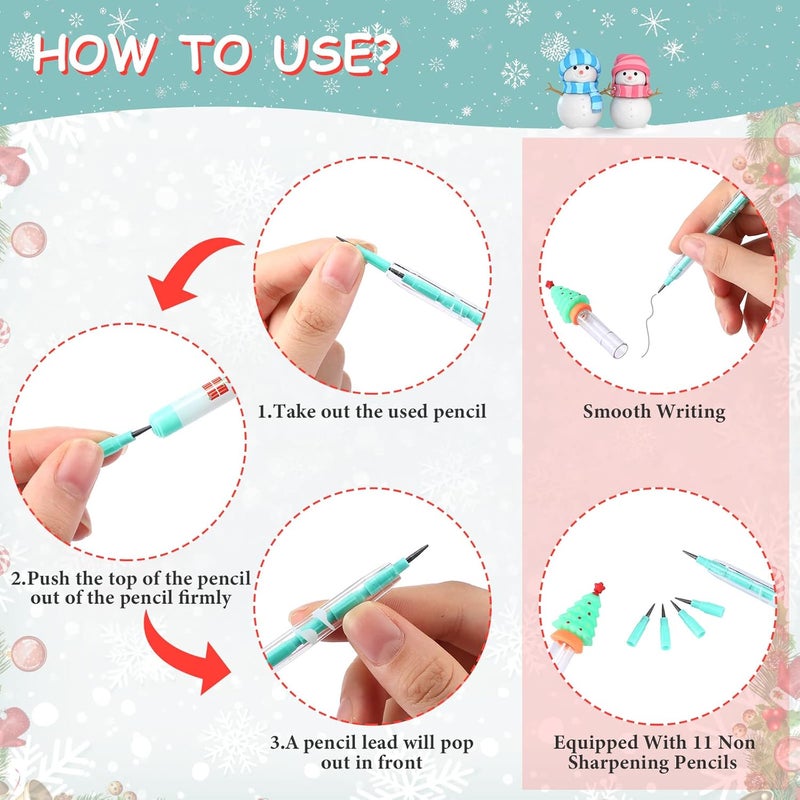 HOW TO USE?

1.Take out the used pencil

2.Push the top of the pencil out of the pencil firmly

3.A pencil lead will pop out in front

Smooth Writing

Equipped With 11 Non Sharpening Pencils