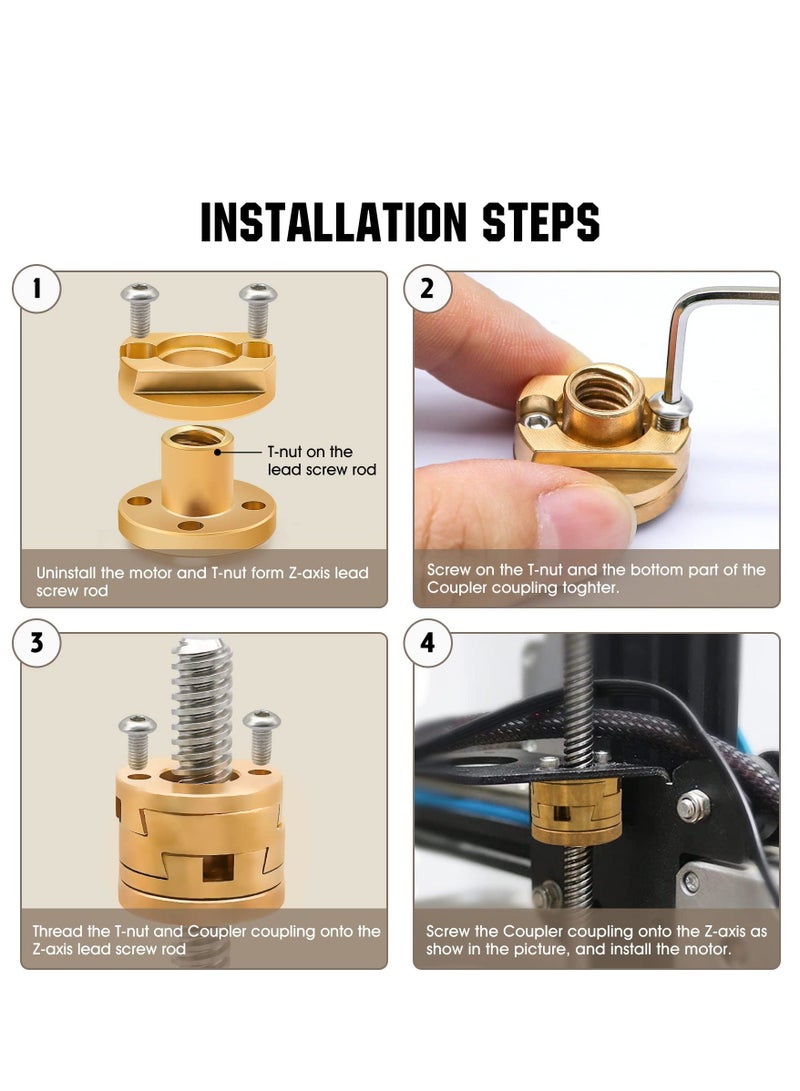 INSTALLATION STEPS

1

T-nut on the lead screw rod

Uninstall the motor and T-nut form Z-axis lead screw rod

2

Screw on the T-nut and the bottom part of the Coupler coupling toghter.

3

Thread the T-nut and Coupler coupling onto the Z-axis lead screw rod

4

Screw the Coupler coupling onto the Z-axis as show in the picture, and install the motor.