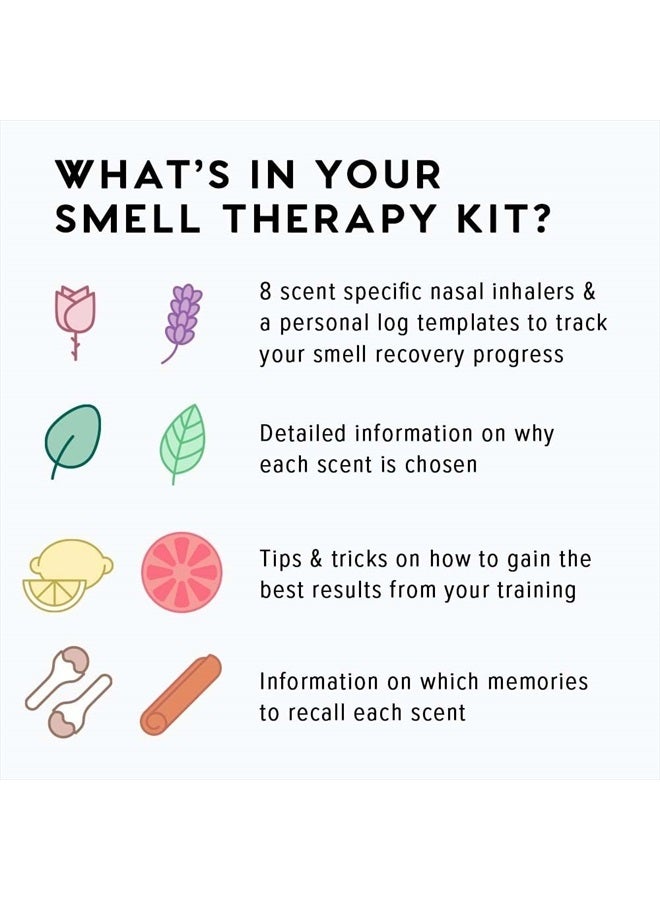 WHAT'S IN YOUR SMELL THERAPY KIT?

8 scent specific nasal inhalers & a personal log templates to track your smell recovery progress

Detailed information on why each scent is chosen

Tips & tricks on how to gain the best results from your training

Information on which memories to recall each scent