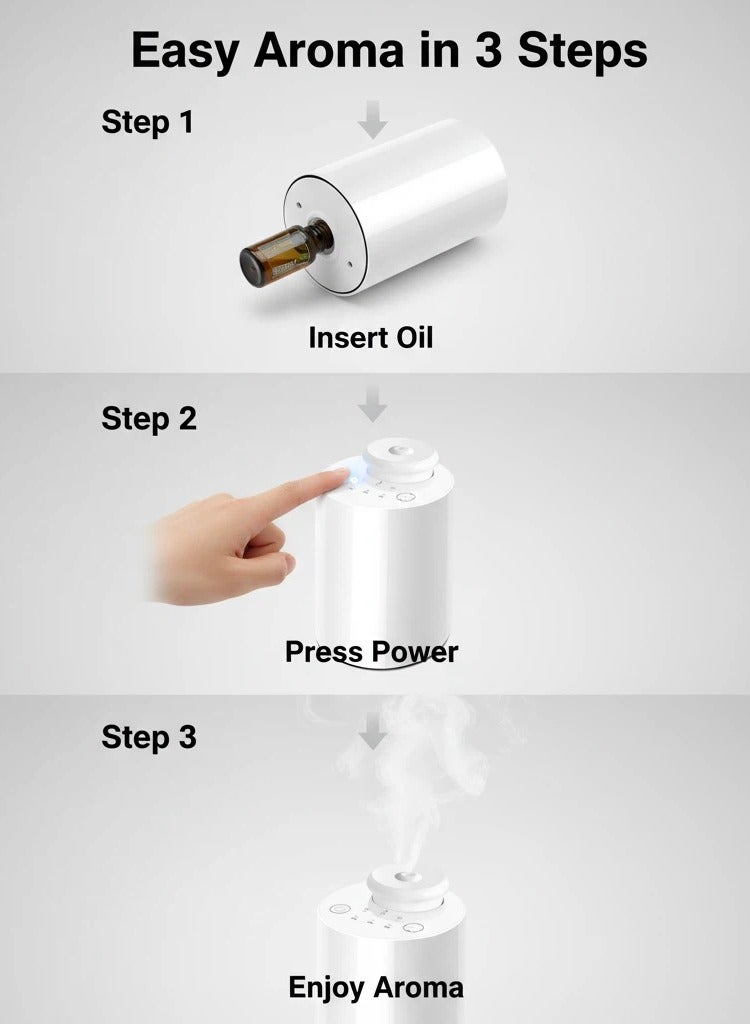 Easy Aroma in 3 Steps

Step 1

Insert Oil

Step 2

Press Power

Step 3

Enjoy Aroma