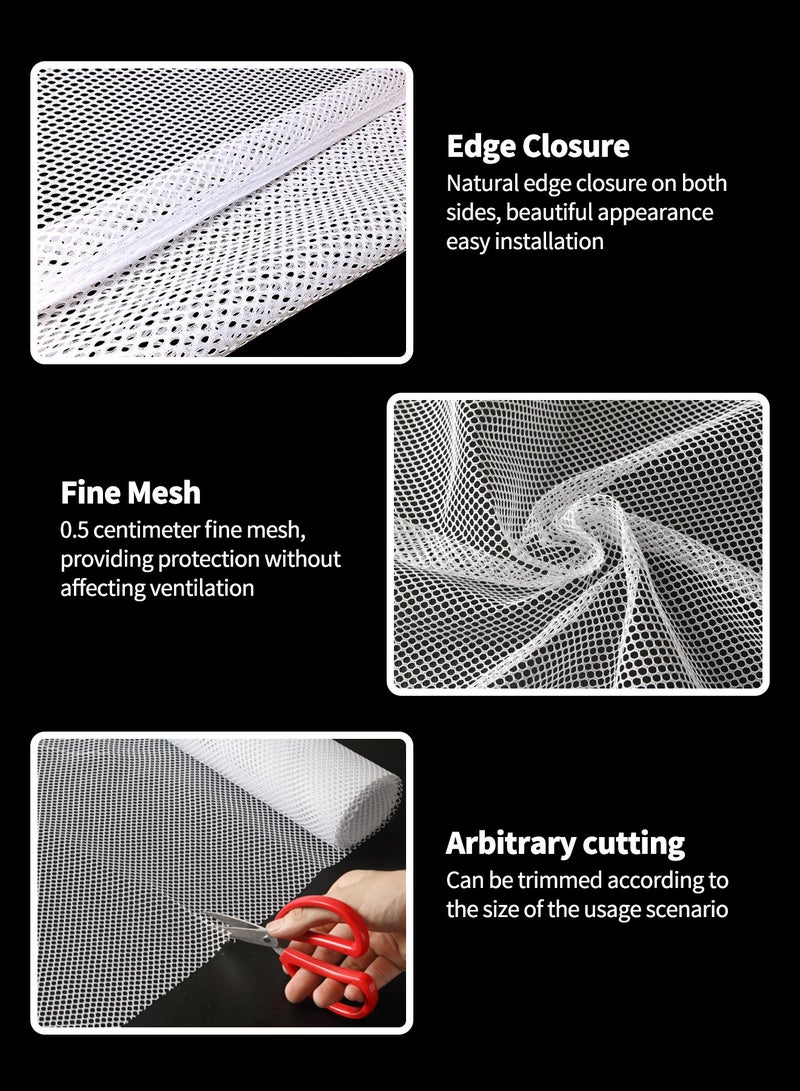 Edge Closure
Natural edge closure on both sides, beautiful appearance easy installation

Fine Mesh
0.5 centimeter fine mesh, providing protection without affecting ventilation

Arbitrary cutting
Can be trimmed according to the size of the usage scenario