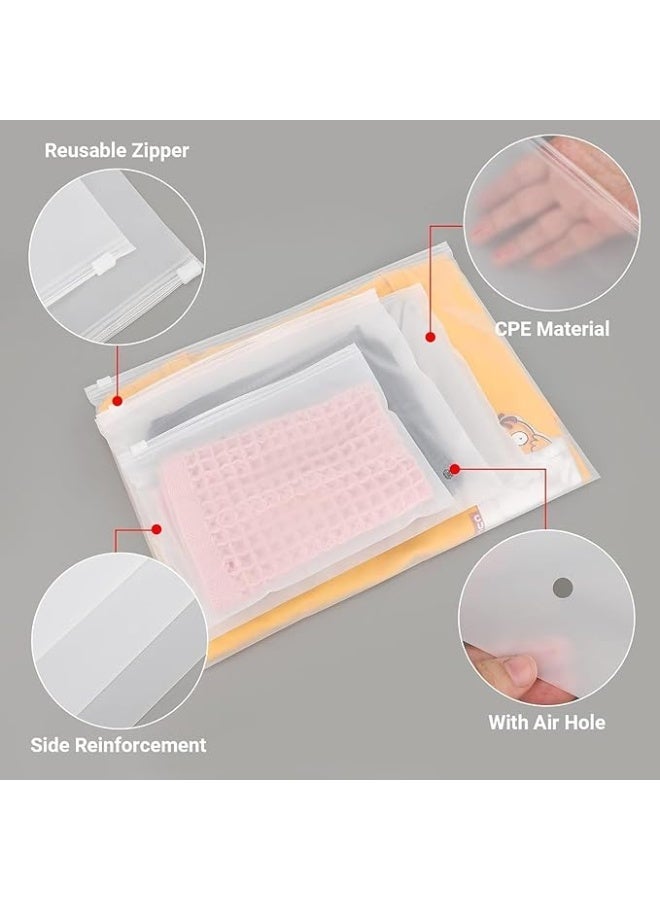 Reusable Zipper

CPE Material

Side Reinforcement

With Air Hole