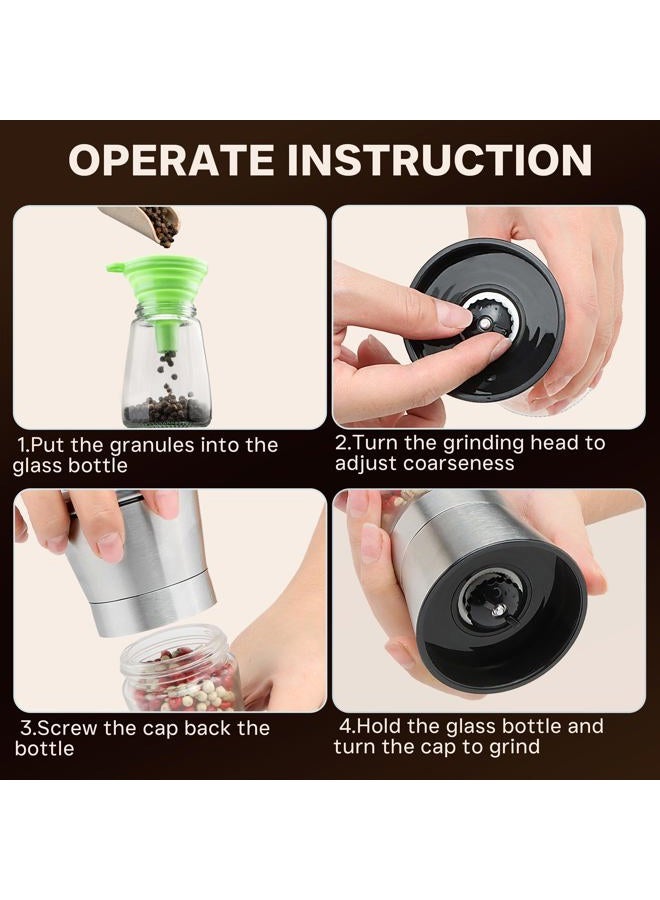 OPERATE INSTRUCTION

1.Put the granules into the glass bottle

2.Turn the grinding head to adjust coarseness

3.Screw the cap back the bottle

4.Hold the glass bottle and turn the cap to grind