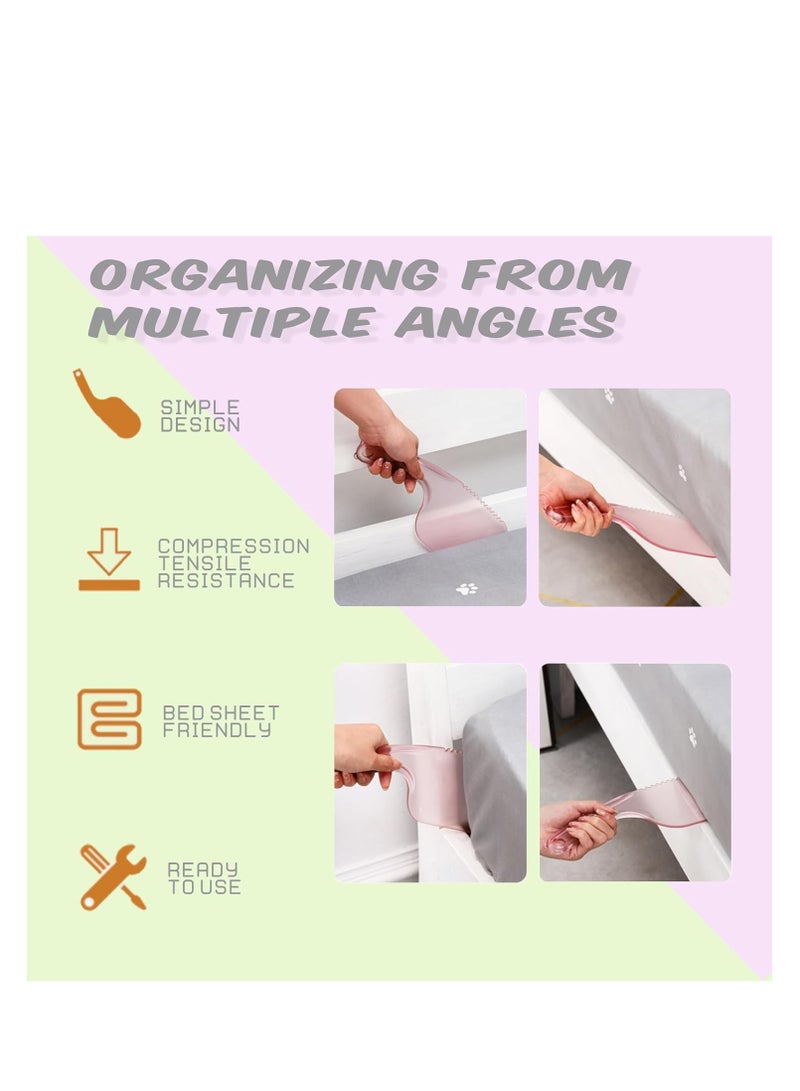 ORGANIZING FROM MULTIPLE ANGLES

SIMPLE DESIGN

COMPRESSION TENSILE RESISTANCE

BED SHEET FRIENDLY

READY TO USE