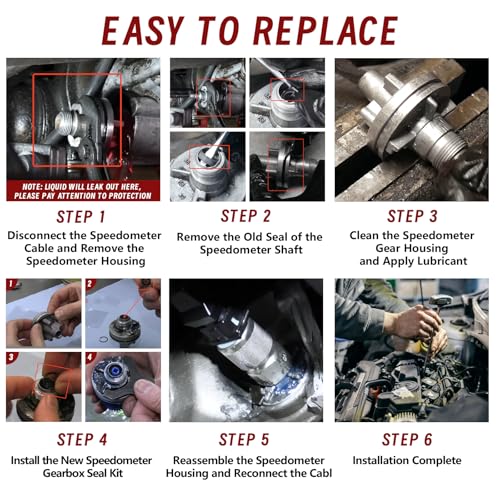 EASY TO REPLACE

NOTE: LIQUID WILL LEAK OUT HERE, PLEASE PAY ATTENTION TO PROTECTION

STEP 1
Disconnect the Speedometer Cable and Remove the Speedometer Housing

STEP 2
Remove the Old Seal of the Speedometer Shaft

STEP 3
Clean the Speedometer Gear Housing and Apply Lubricant

1 2 3 4

STEP 4
Install the New Speedometer Gearbox Seal Kit

STEP 5
Reassemble the Speedometer Housing and Reconnect the Cabl

STEP 6
Installation Complete