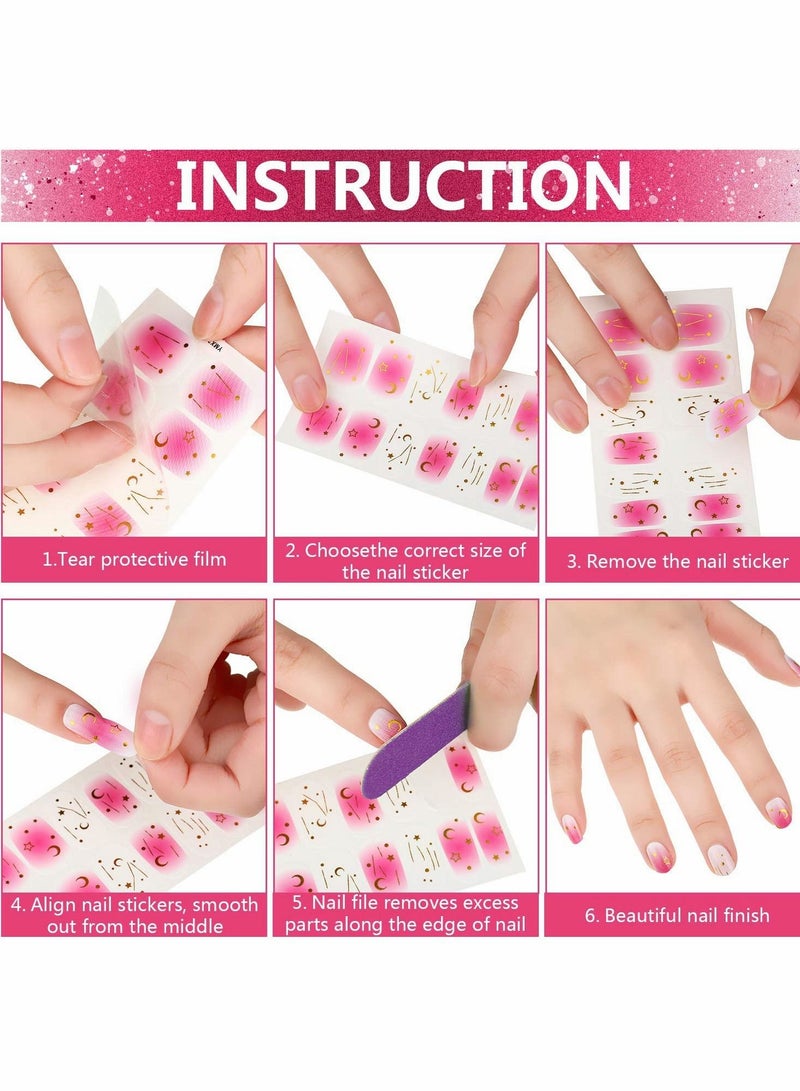 INSTRUCTION

1.Tear protective film

2. Choosethe correct size of the nail sticker

3. Remove the nail sticker

4. Align nail stickers, smooth out from the middle

5. Nail file removes excess parts along the edge of nail

6. Beautiful nail finish