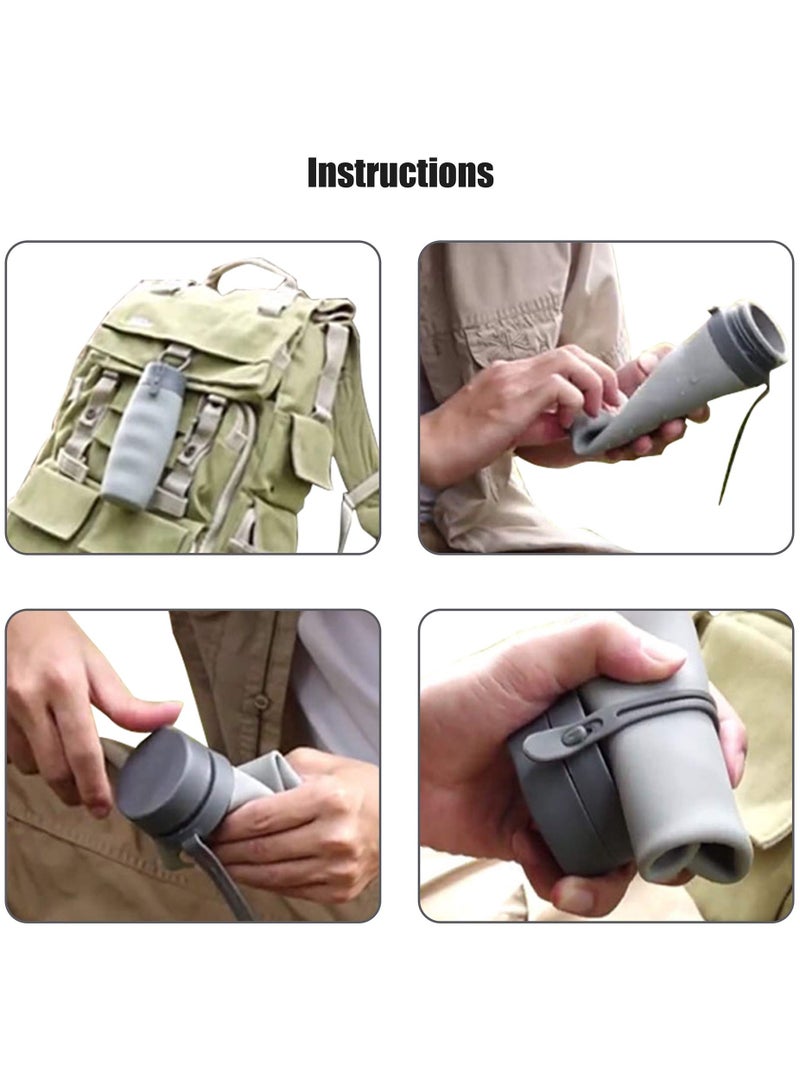 Instructions