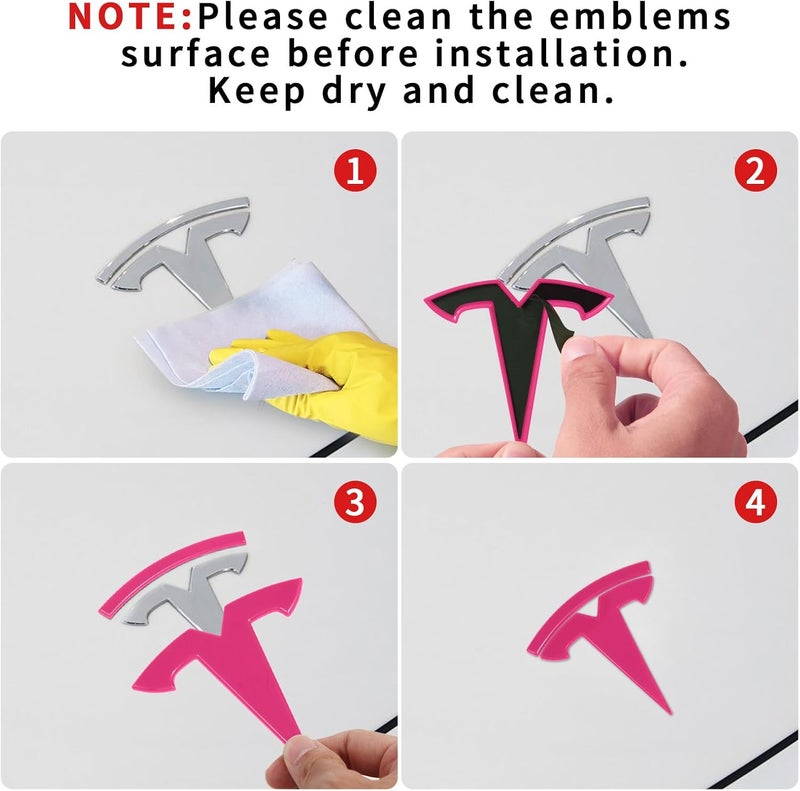 NOTE:Please clean the emblems surface before installation. Keep dry and clean.

1

2

3

4