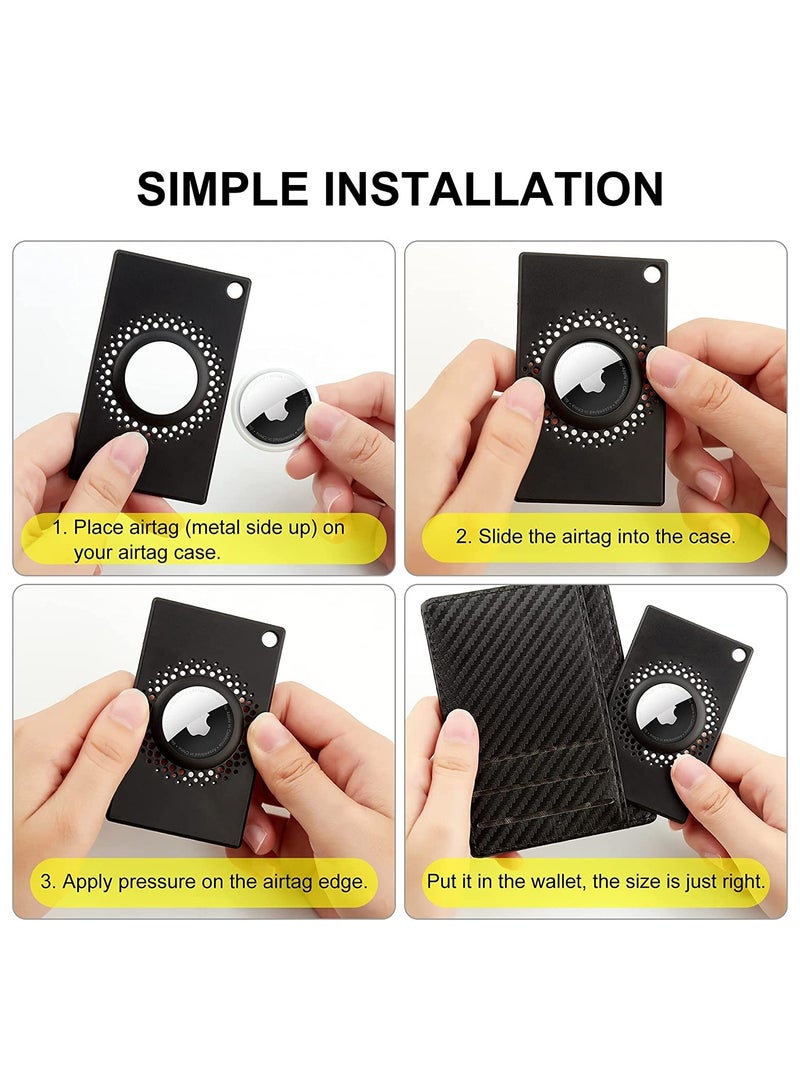 SIMPLE INSTALLATION

1. Place airtag (metal side up) on your airtag case.

2. Slide the airtag into the case.

3. Apply pressure on the airtag edge.

Put it in the wallet, the size is just right.