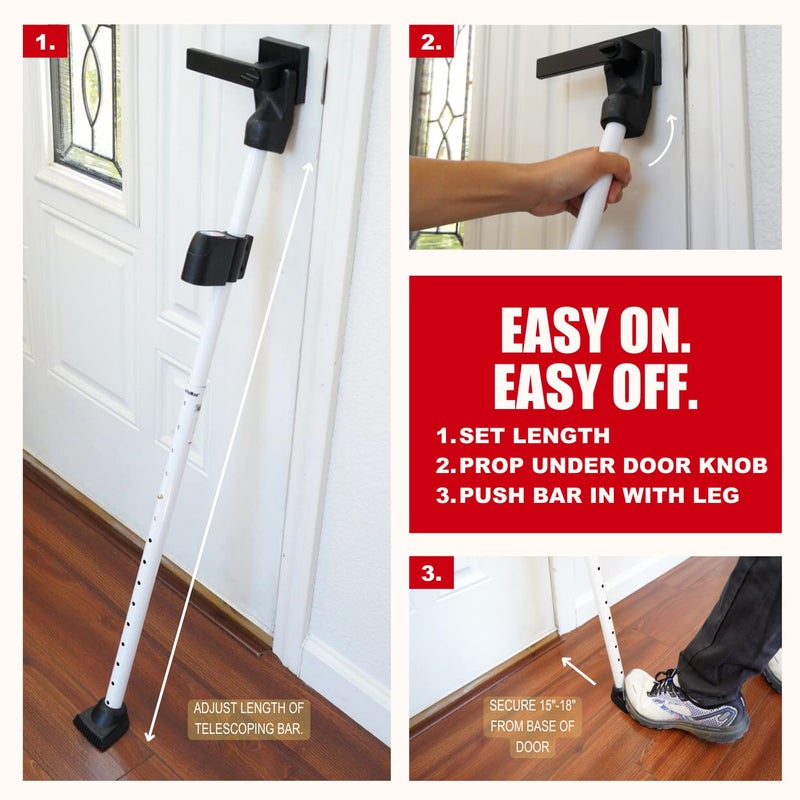 1.

ADJUST LENGTH OF TELESCOPING BAR.

2.

EASY ON.
EASY OFF.

1. SET LENGTH
2. PROP UNDER DOOR KNOB
3. PUSH BAR IN WITH LEG

3.

SECURE 15"-18" FROM BASE OF DOOR