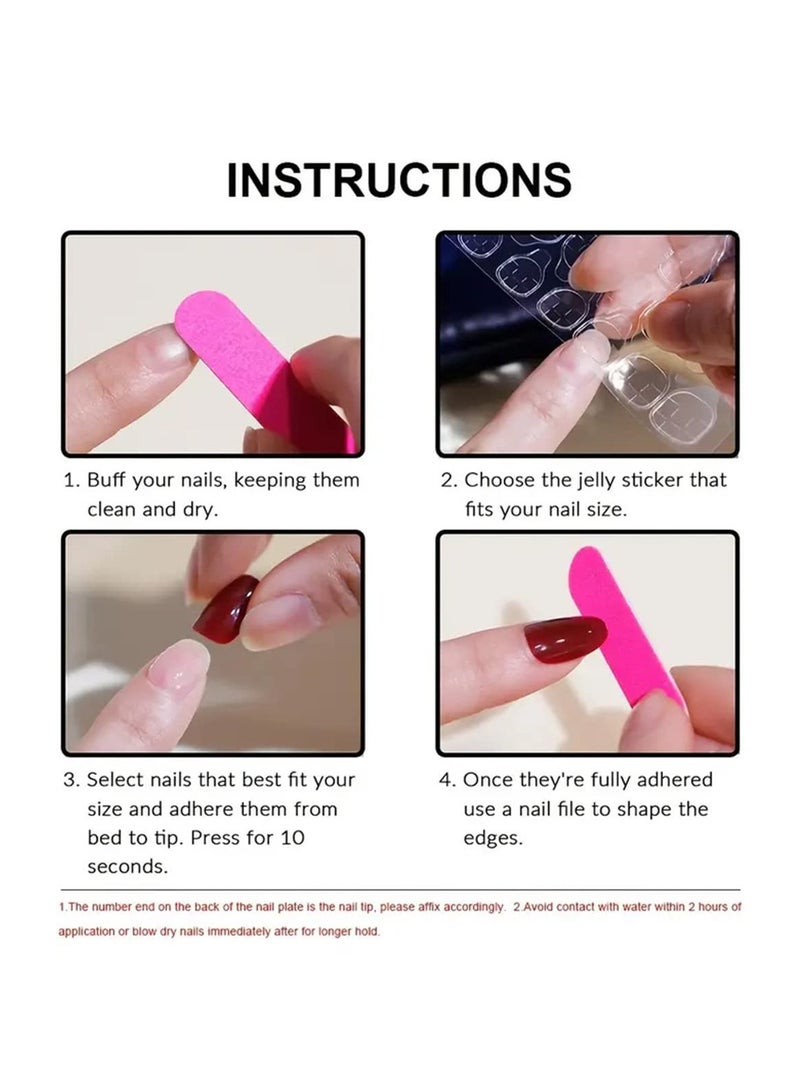 INSTRUCTIONS

1. Buff your nails, keeping them clean and dry.

2. Choose the jelly sticker that fits your nail size.

3. Select nails that best fit your size and adhere them from bed to tip. Press for 10 seconds.

4. Once they're fully adhered use a nail file to shape the edges.

1.The number end on the back of the nail plate is the nail tip, please affix accordingly. 2.Avoid contact with water within 2 hours of application or blow dry nails immediately after for longer hold.