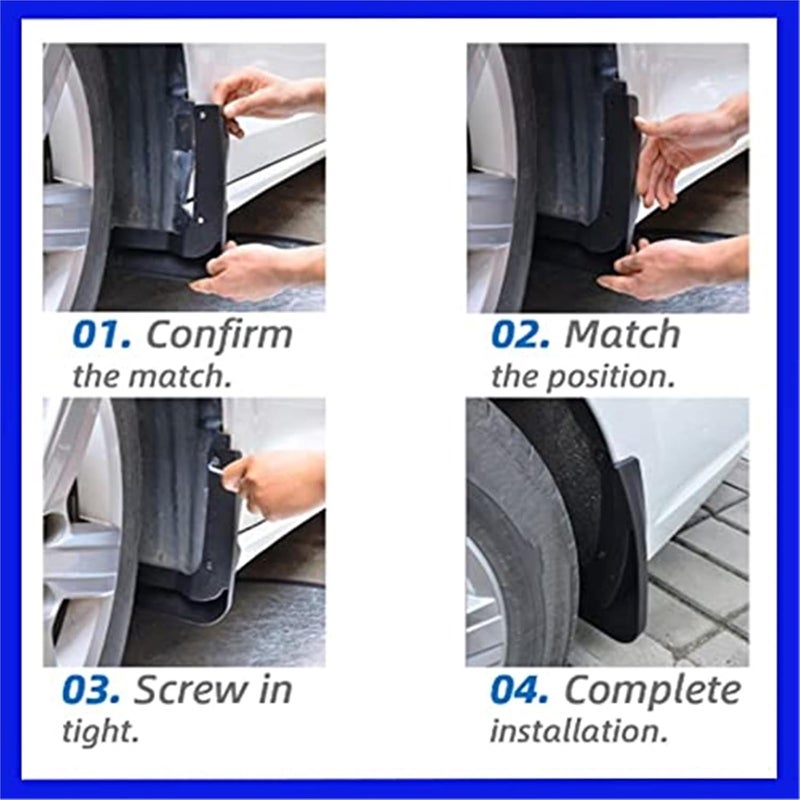 01. Confirm the match.

02. Match the position.

03. Screw in tight.

04. Complete installation.