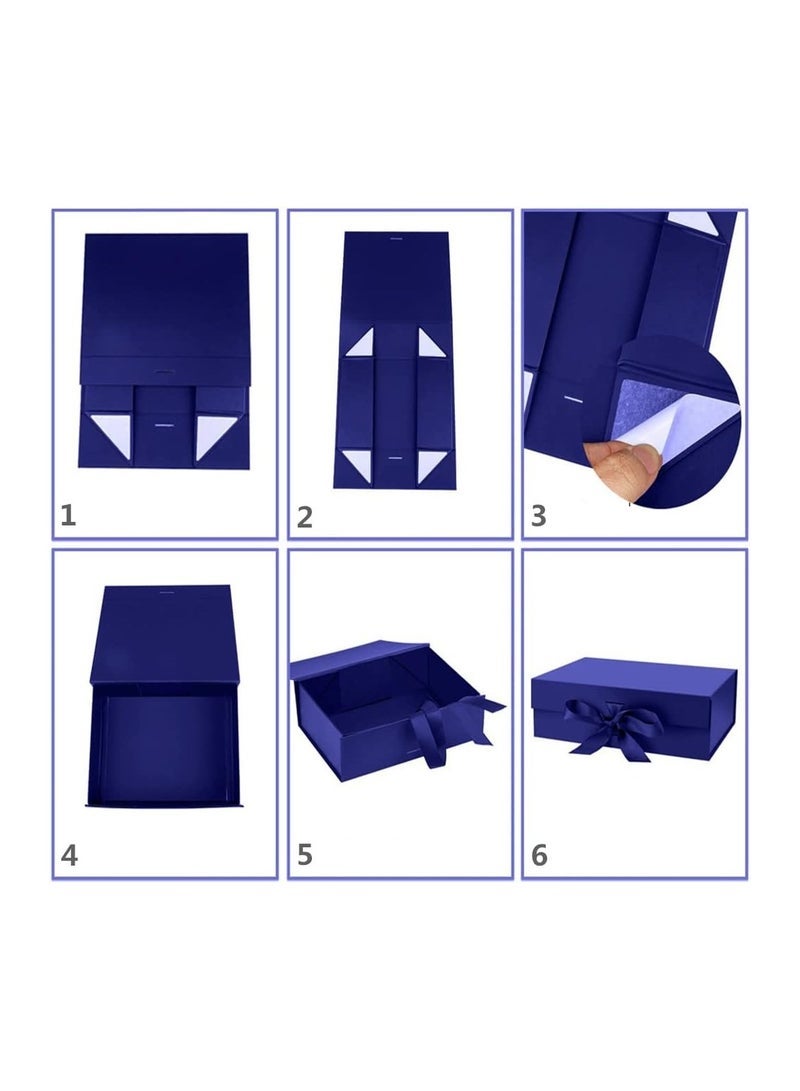 1

2

3

4

5

6