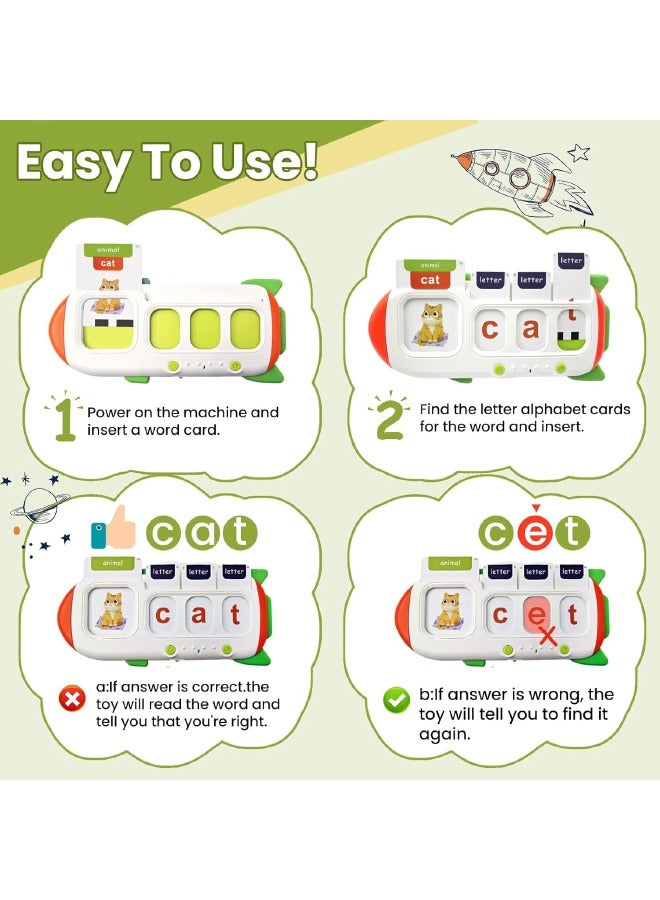 Easy To Use!

animal
cat

1 Power on the machine and insert a word card.

animal
cat
letter letter letter
c a t

2 Find the letter alphabet cards for the word and insert.

cat
animal
letter letter letter
c a t

a:If answer is correct.the toy will read the word and tell you that you're right.

cet
animal
letter letter letter
c e t

b:If answer is wrong, the toy will tell you to find it again.