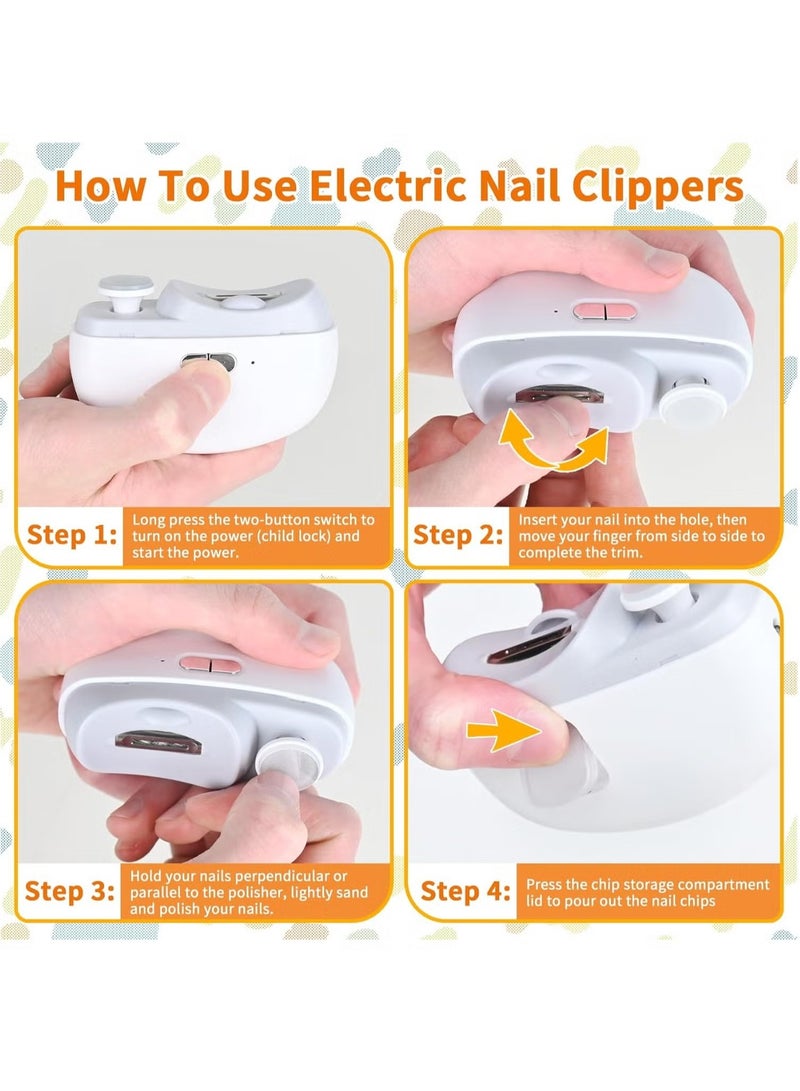 How To Use Electric Nail Clippers

Step 1: Long press the two-button switch to turn on the power (child lock) and start the power.

Step 2: Insert your nail into the hole, then move your finger from side to side to complete the trim.

Step 3: Hold your nails perpendicular or parallel to the polisher, lightly sand and polish your nails.

Step 4: Press the chip storage compartment lid to pour out the nail chips