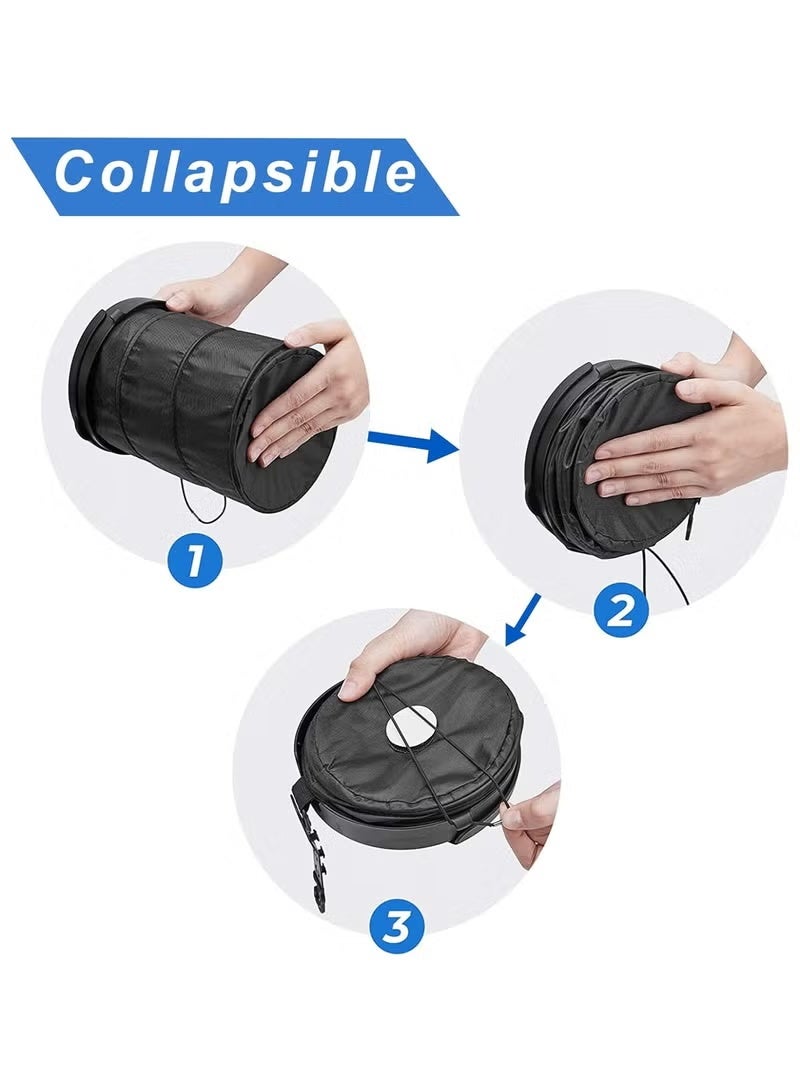 Collapsible

1

2

3