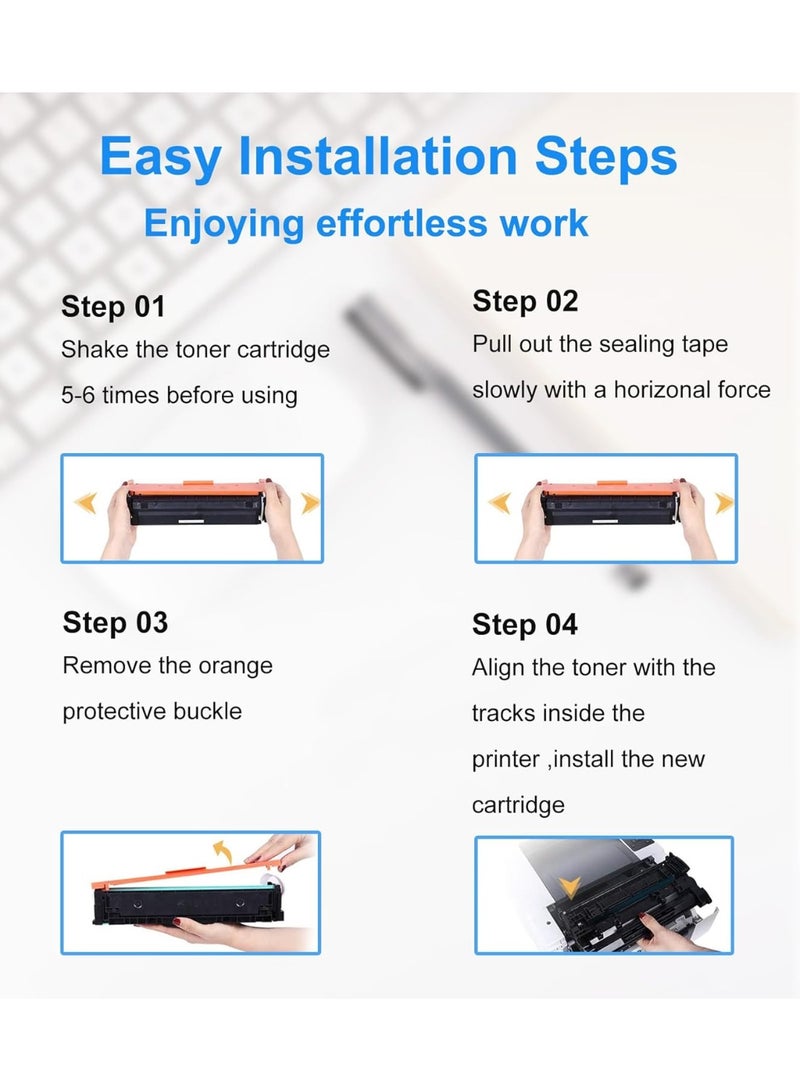 Easy Installation Steps
Enjoying effortless work

Step 01
Shake the toner cartridge 5-6 times before using

Step 02
Pull out the sealing tape slowly with a horizonal force

Step 03
Remove the orange protective buckle

Step 04
Align the toner with the tracks inside the printer ,install the new cartridge