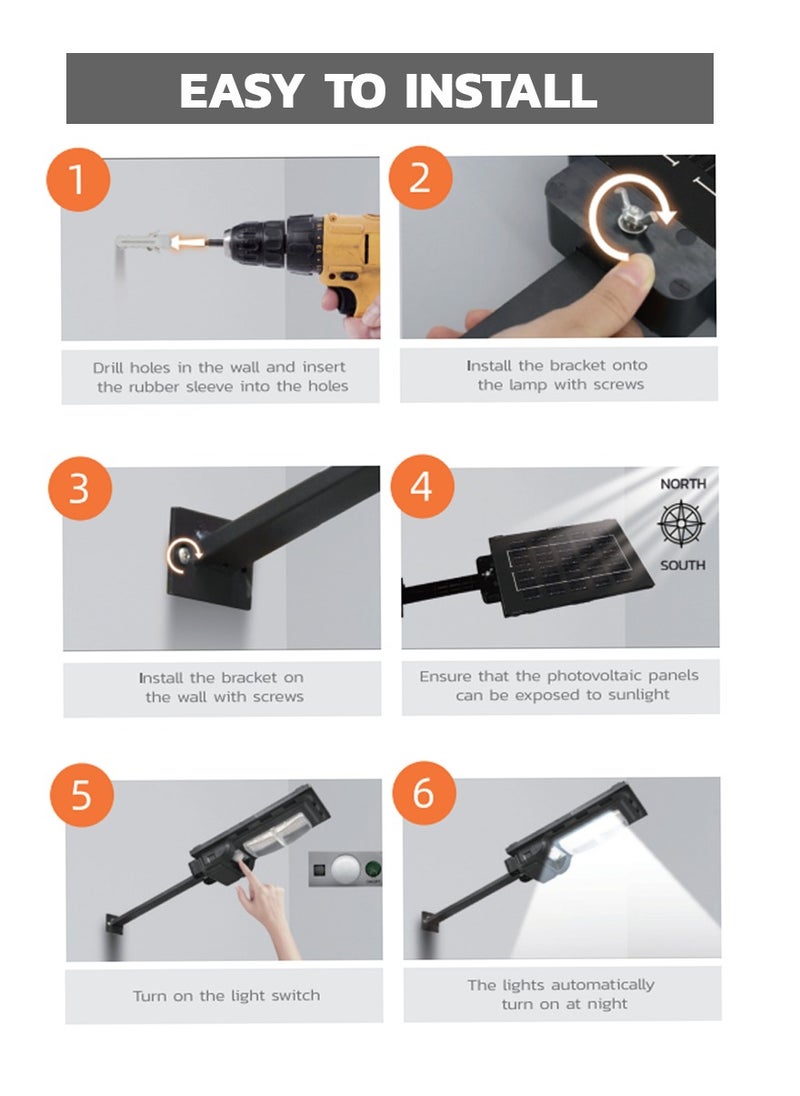 EASY TO INSTALL

1

Drill holes in the wall and insert the rubber sleeve into the holes

2

Install the bracket onto the lamp with screws

3

Install the bracket on the wall with screws

4

NORTH

SOUTH

Ensure that the photovoltaic panels can be exposed to sunlight

5

Turn on the light switch

6

The lights automatically turn on at night