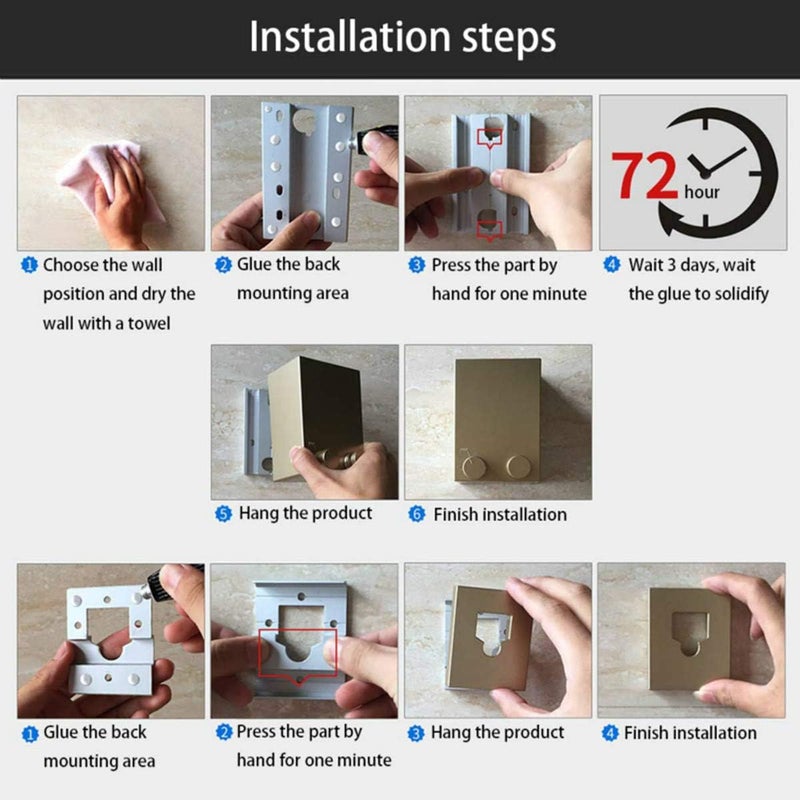 Installation steps

72 hour

1 Choose the wall position and dry the wall with a towel

2 Glue the back mounting area

3 Press the part by hand for one minute

4 Wait 3 days, wait the glue to solidify

5 Hang the product

6 Finish installation

1 Glue the back mounting area

2 Press the part by hand for one minute

3 Hang the product

4 Finish installation