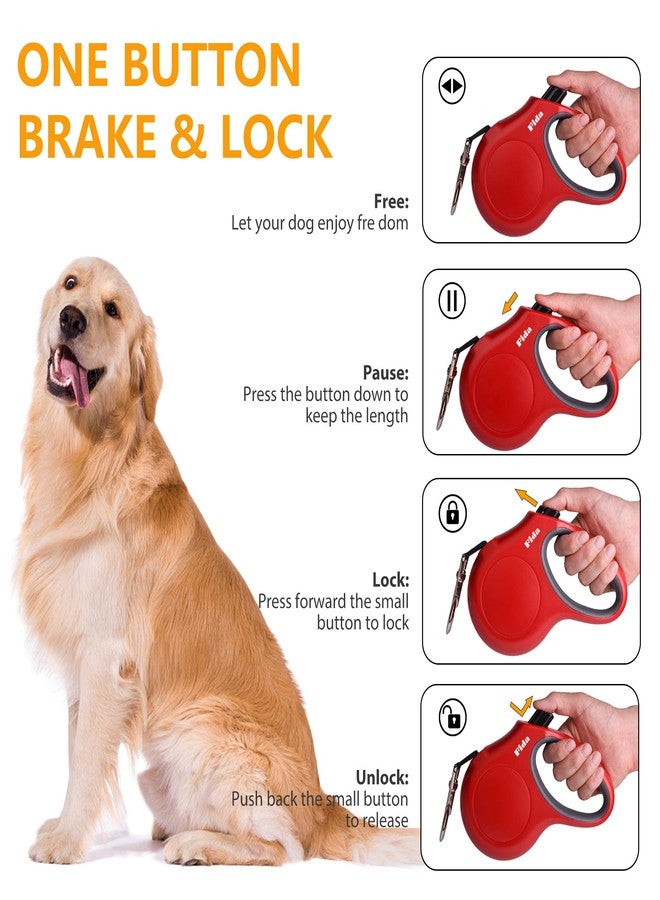 ONE BUTTON BRAKE & LOCK

Free:
Let your dog enjoy fre dom

Fida

Pause:
Press the button down to keep the length

Fida

Lock:
Press forward the small button to lock

Fida

Unlock:
Push back the small button to release

Fida