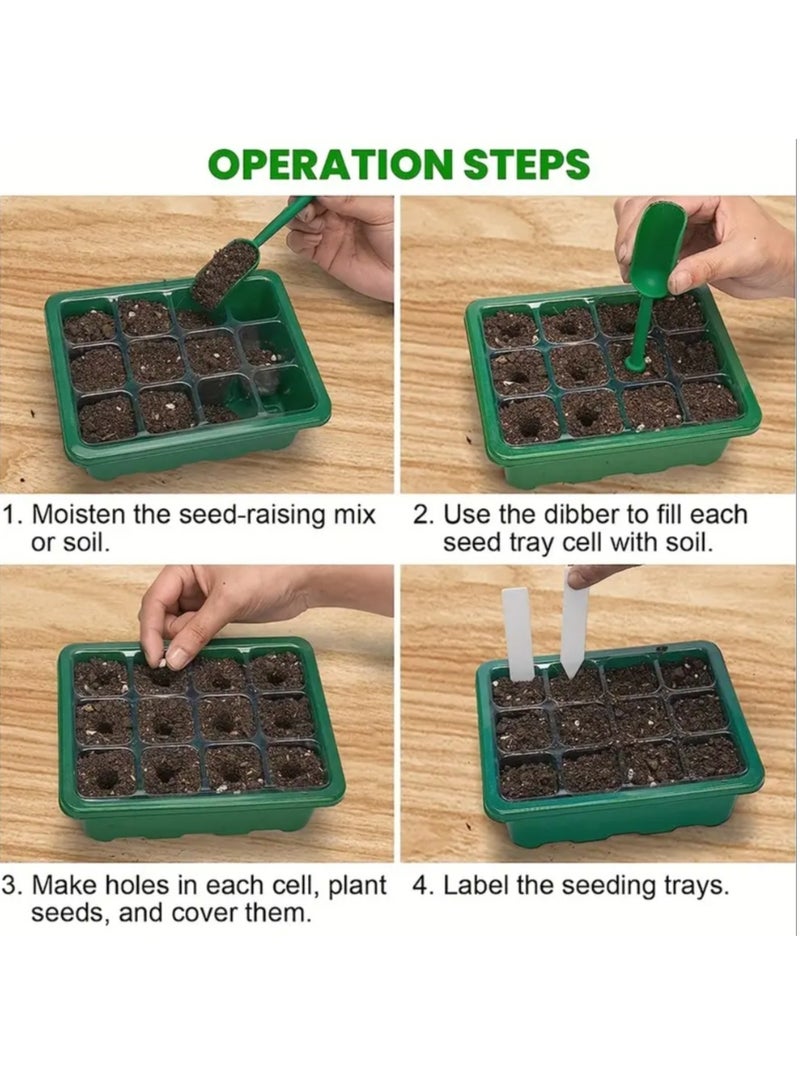 OPERATION STEPS

1. Moisten the seed-raising mix or soil.

2. Use the dibber to fill each seed tray cell with soil.

3. Make holes in each cell, plant seeds, and cover them.

4. Label the seeding trays.