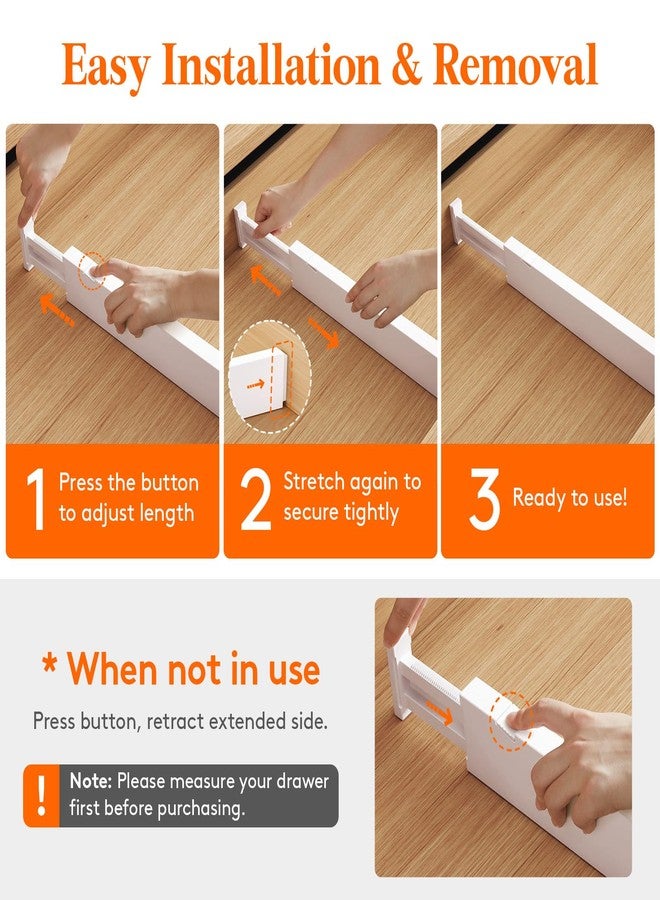 Easy Installation & Removal

1 Press the button to adjust length

2 Stretch again to secure tightly

3 Ready to use!

* When not in use

Press button, retract extended side.

! Note: Please measure your drawer first before purchasing.