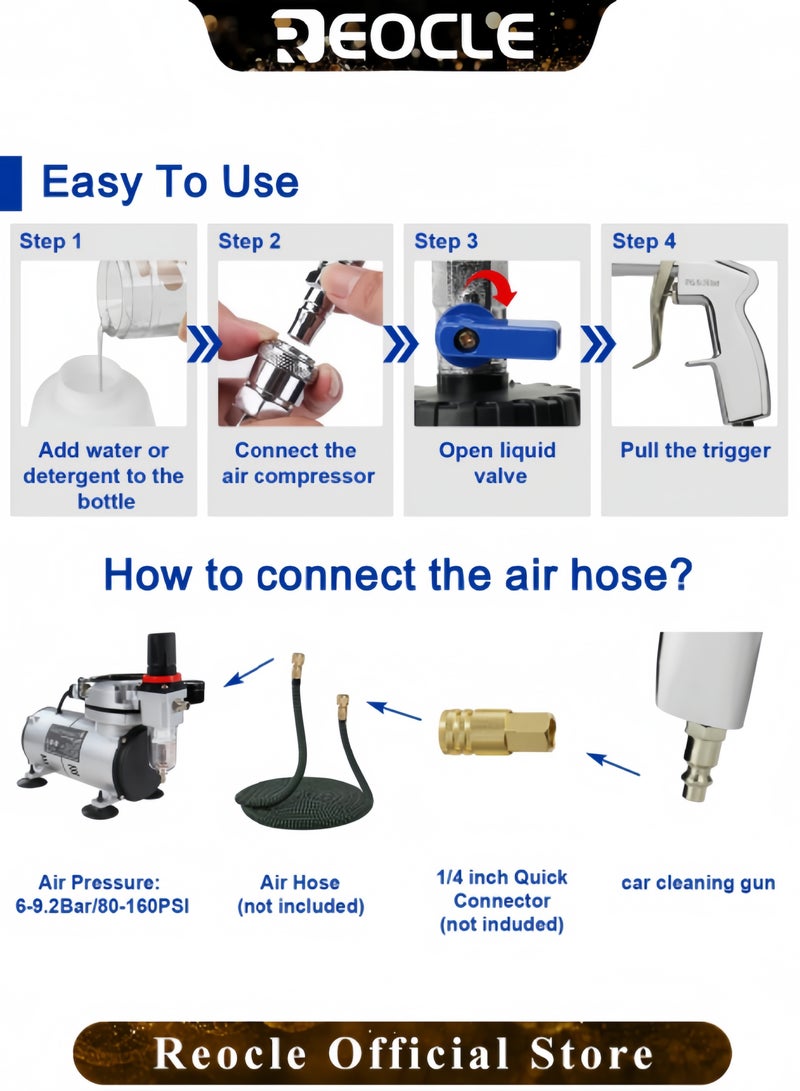 REOCLE

Easy To Use

Step 1
Add water or detergent to the bottle

Step 2
Connect the air compressor

Step 3
Open liquid valve

Step 4
Pull the trigger

How to connect the air hose?

Air Pressure: 6-9.2Bar/80-160PSI

Air Hose (not included)

1/4 inch Quick Connector (not induded)

car cleaning gun

Reocle Official Store