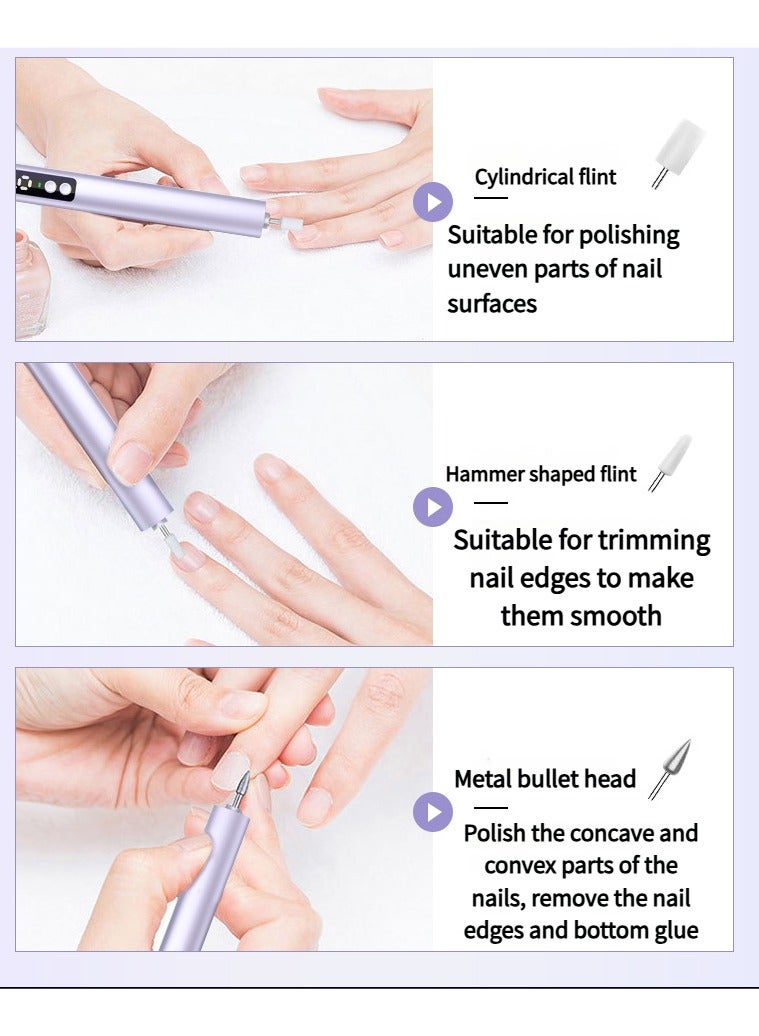 Cylindrical flint

Suitable for polishing uneven parts of nail surfaces

Hammer shaped flint

Suitable for trimming nail edges to make them smooth

Metal bullet head

Polish the concave and convex parts of the nails, remove the nail edges and bottom glue