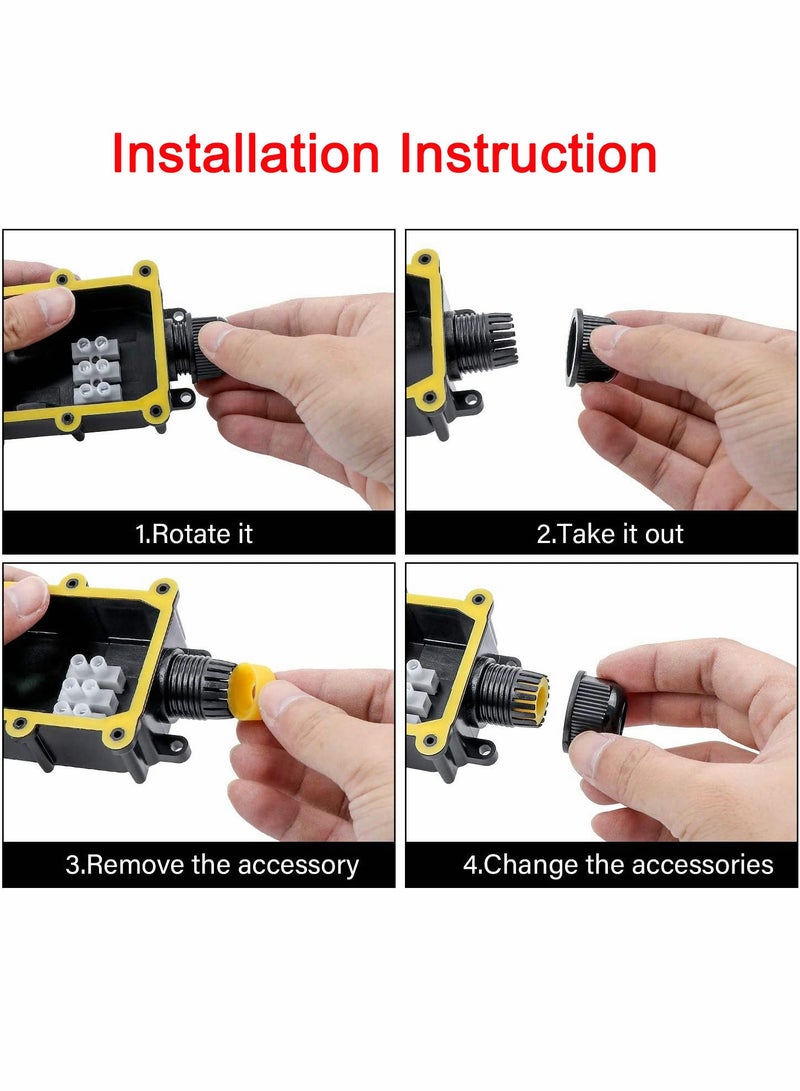 Installation Instruction

1.Rotate it

2.Take it out

3.Remove the accessory

4.Change the accessories