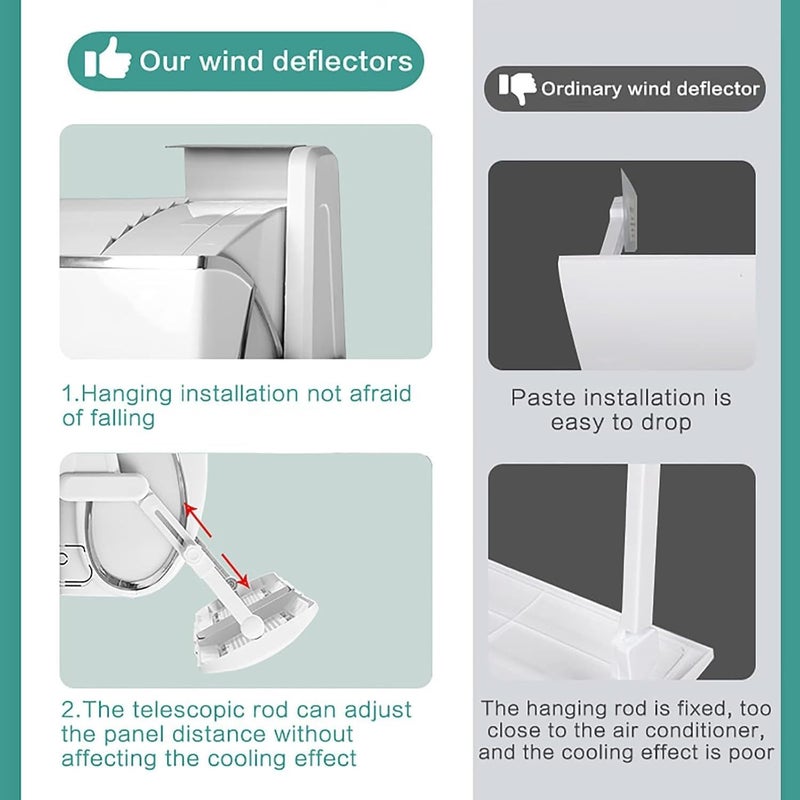 Our wind deflectors

1.Hanging installation not afraid of falling

2.The telescopic rod can adjust the panel distance without affecting the cooling effect

Ordinary wind deflector

Paste installation is easy to drop

The hanging rod is fixed, too close to the air conditioner, and the cooling effect is poor