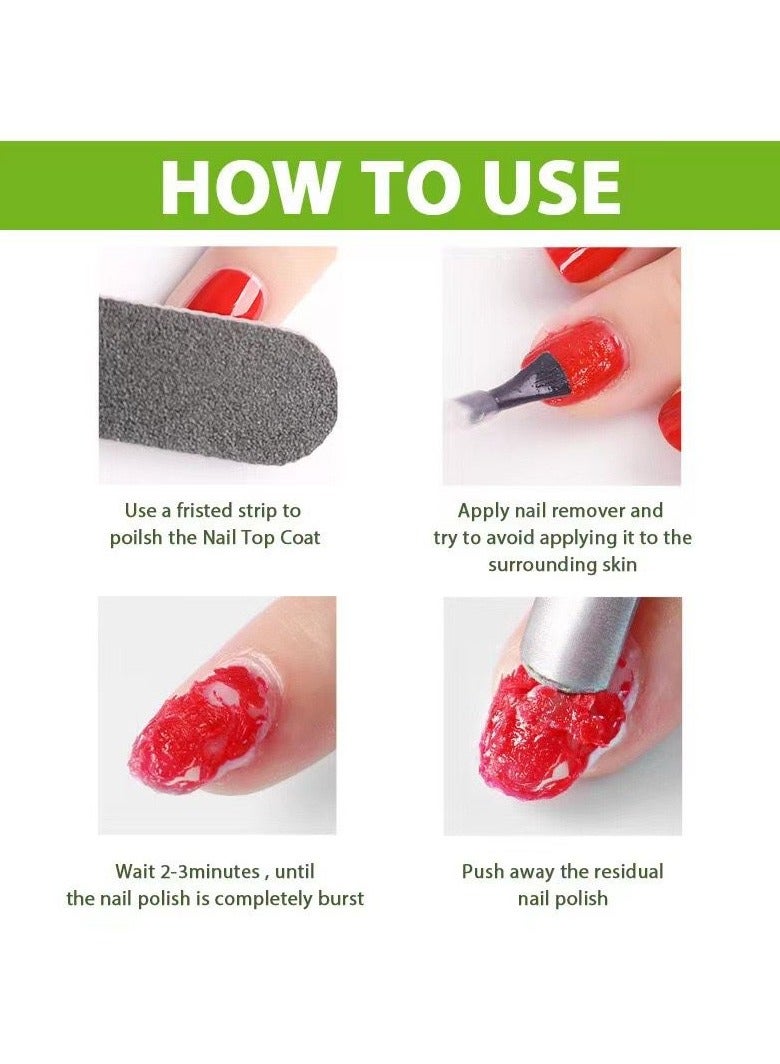 HOW TO USE

Use a fristed strip to poilsh the Nail Top Coat

Apply nail remover and try to avoid applying it to the surrounding skin

Wait 2-3minutes , until the nail polish is completely burst

Push away the residual nail polish