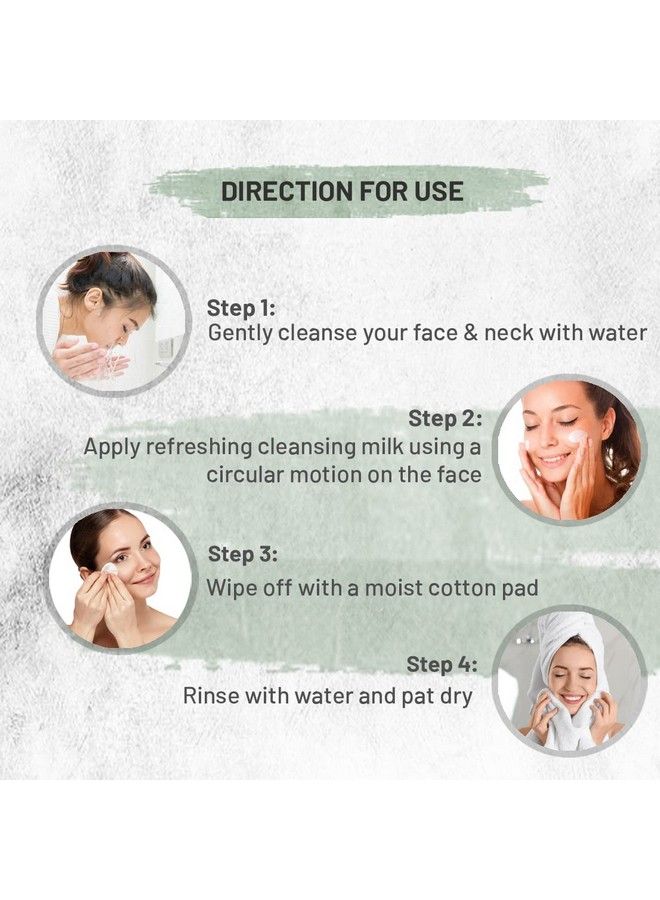 DIRECTION FOR USE

Step 1:
Gently cleanse your face & neck with water

Step 2:
Apply refreshing cleansing milk using a circular motion on the face

Step 3:
Wipe off with a moist cotton pad

Step 4:
Rinse with water and pat dry