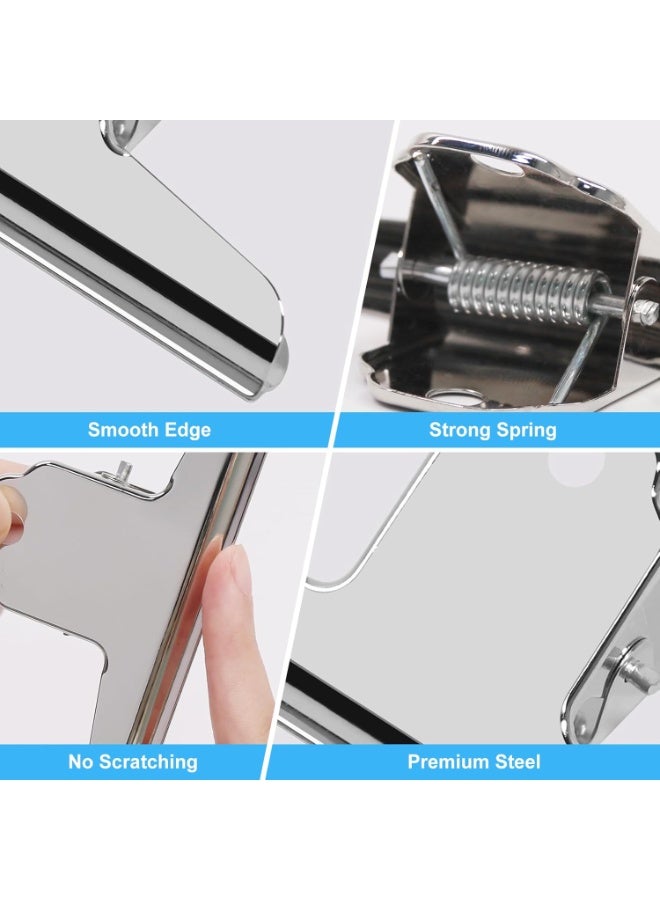 Smooth Edge

Strong Spring

No Scratching

Premium Steel