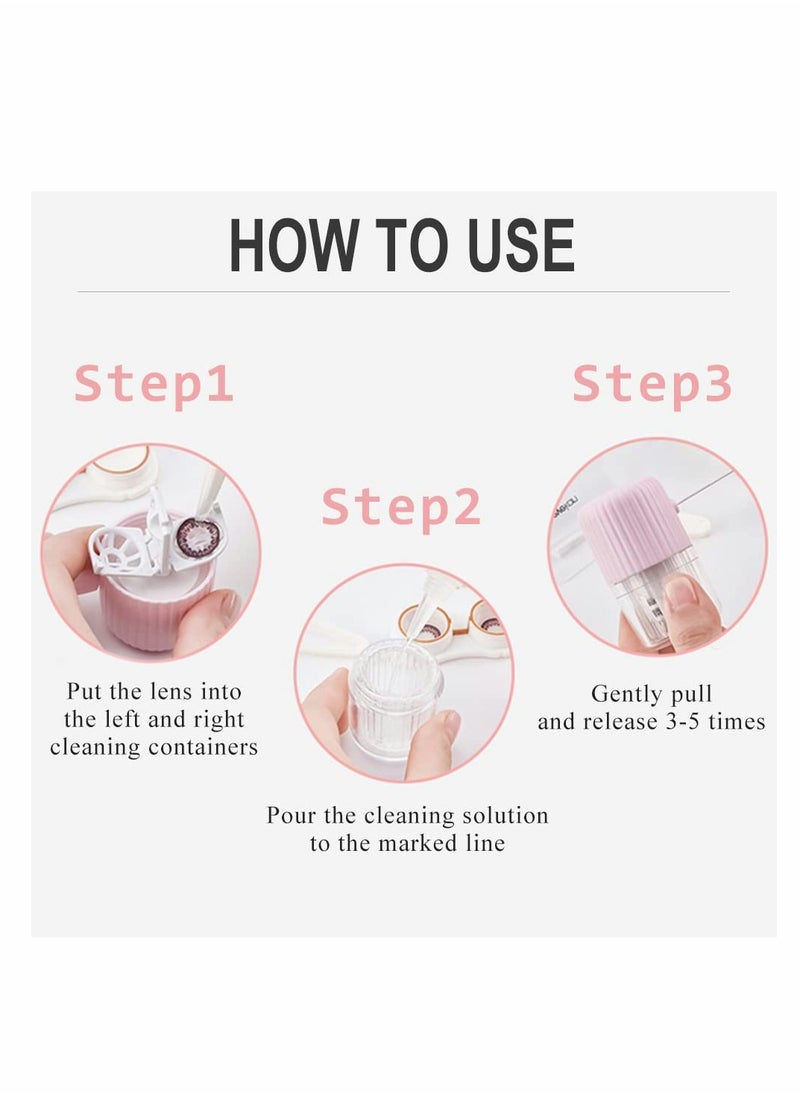 HOW TO USE

Step1

Put the lens into the left and right cleaning containers

Step2

Pour the cleaning solution to the marked line

Step3

Gently pull and release 3-5 times