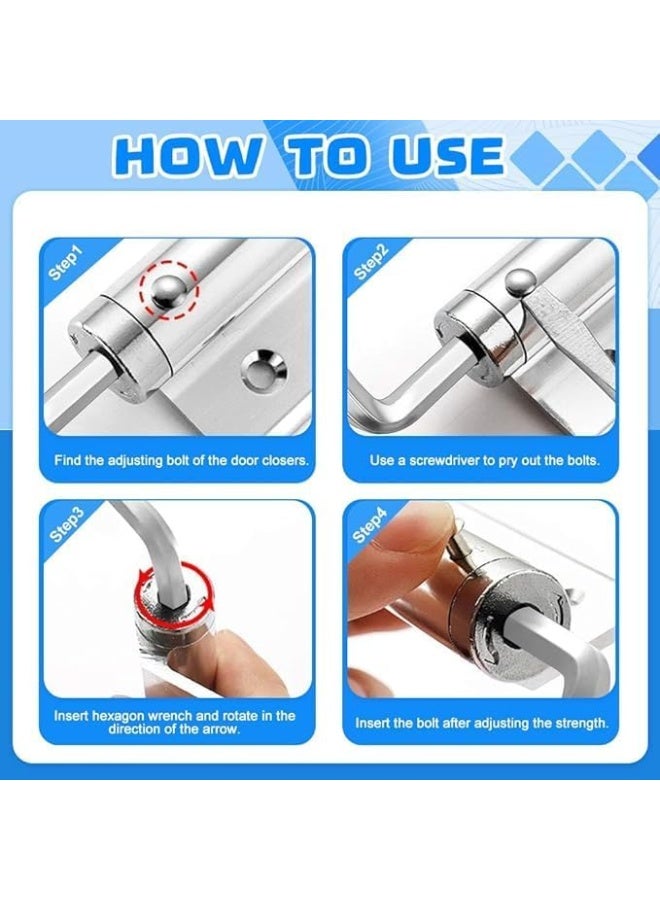 HOW TO USE

Step1

Find the adjusting bolt of the door closers.

Step2

Use a screwdriver to pry out the bolts.

Step3

Insert hexagon wrench and rotate in the direction of the arrow.

Step4

Insert the bolt after adjusting the strength.