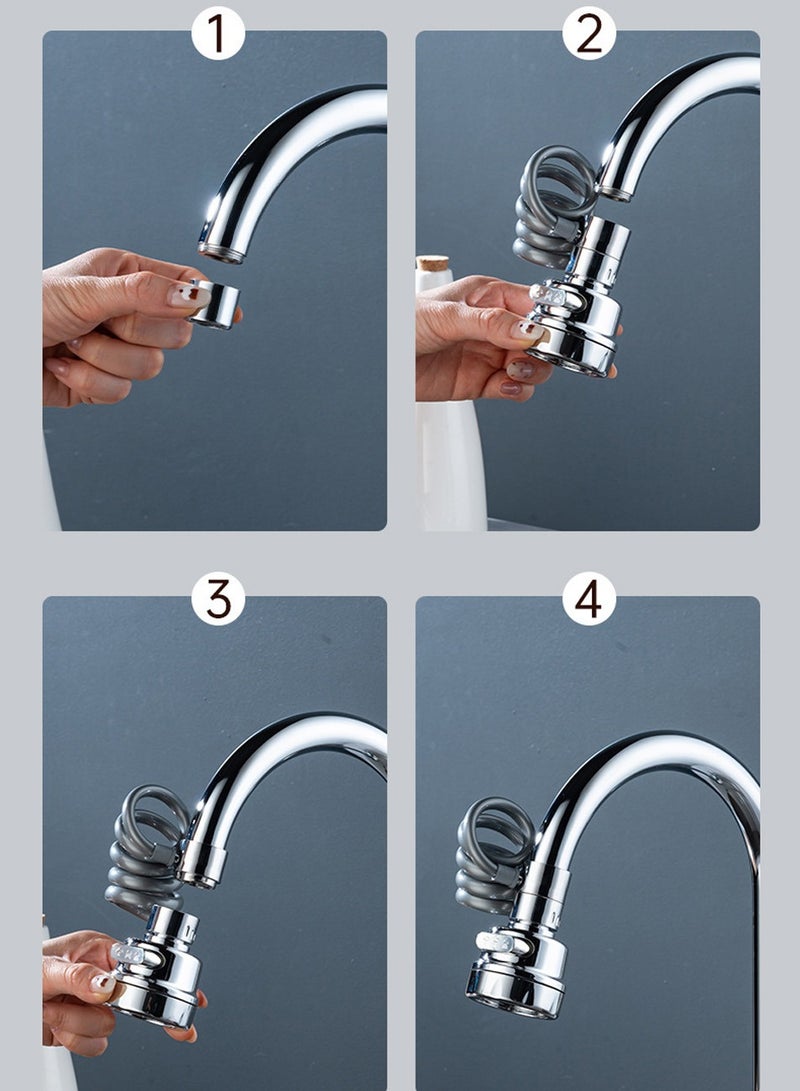 1

2

3

4