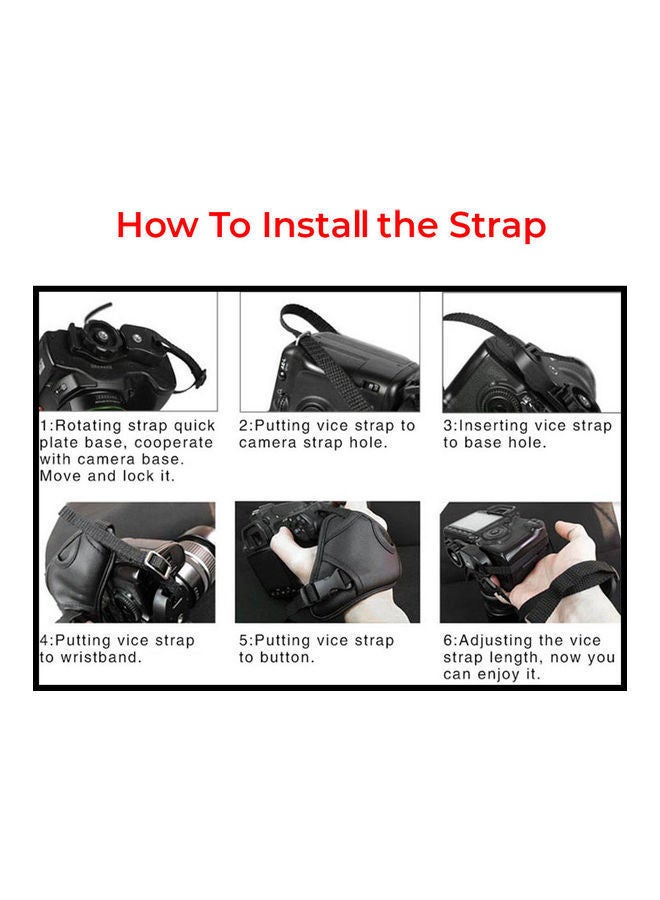 How To Install the Strap

1:Rotating strap quick plate base, cooperate with camera base. Move and lock it.

2:Putting vice strap to camera strap hole.

3:Inserting vice strap to base hole.

4:Putting vice strap to wristband.

5:Putting vice strap to button.

6:Adjusting the vice strap length, now you can enjoy it.