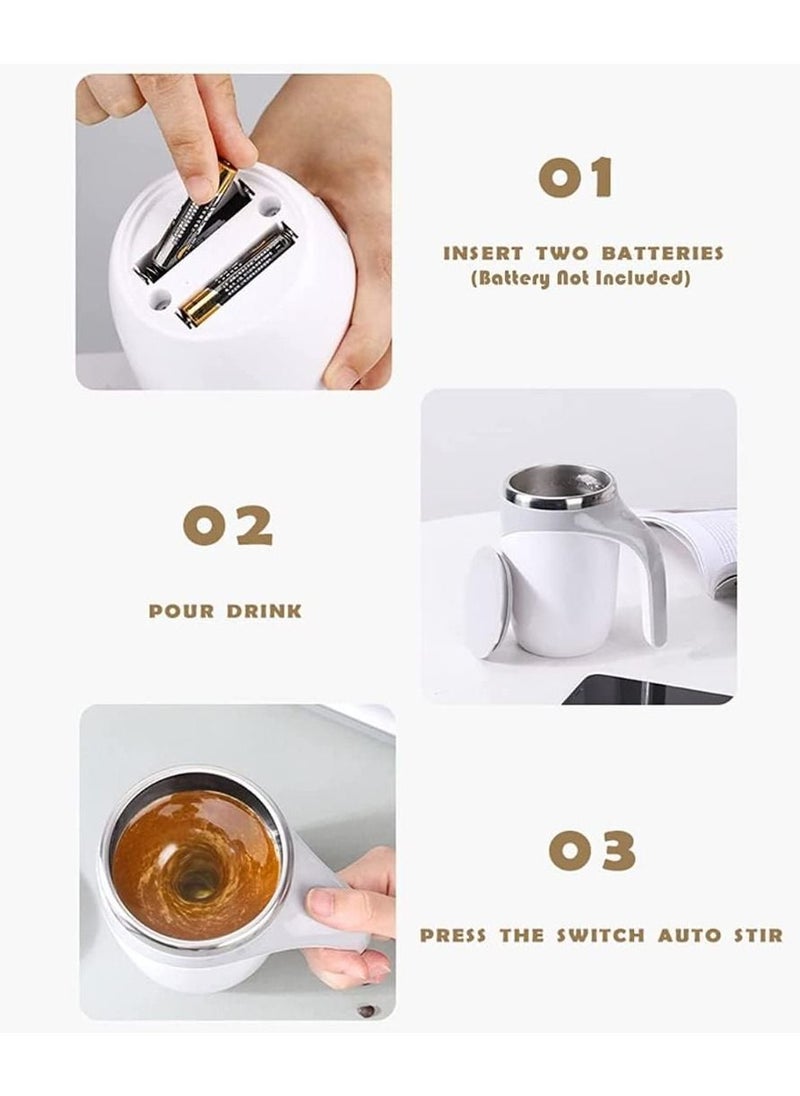 01

INSERT TWO BATTERIES
(Battery Not Included)

02

POUR DRINK

03

PRESS THE SWITCH AUTO STIR