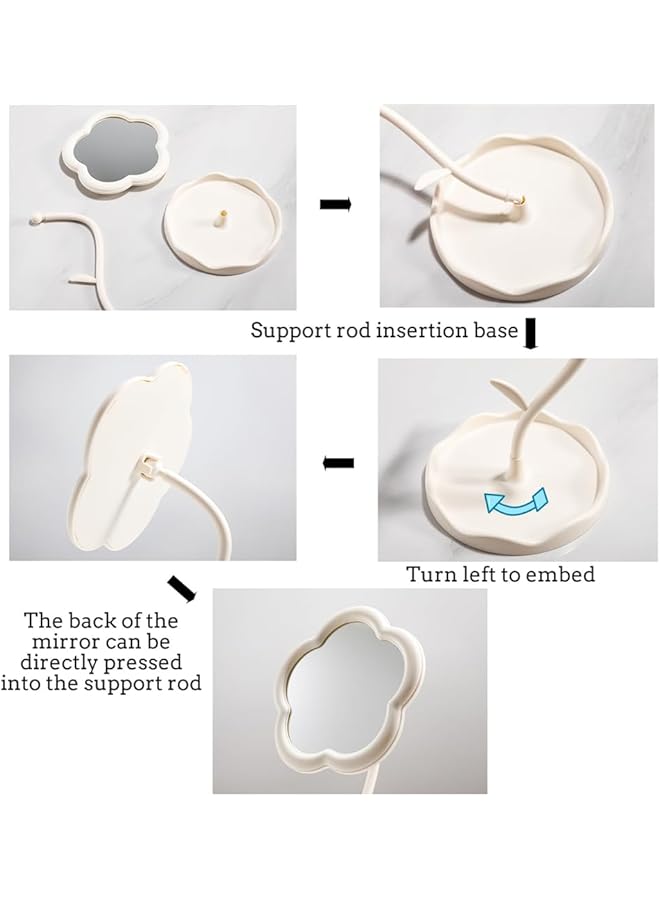 Support rod insertion base

Turn left to embed

The back of the mirror can be directly pressed into the support rod