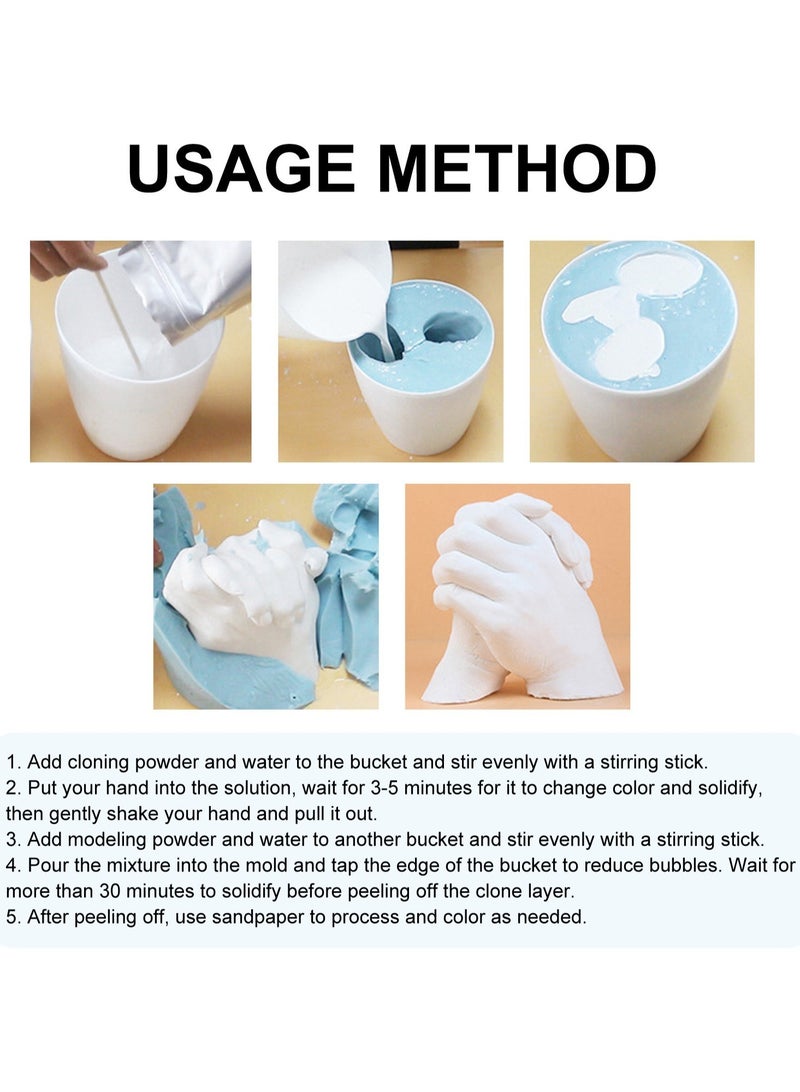 USAGE METHOD

1. Add cloning powder and water to the bucket and stir evenly with a stirring stick.
2. Put your hand into the solution, wait for 3-5 minutes for it to change color and solidify, then gently shake your hand and pull it out.
3. Add modeling powder and water to another bucket and stir evenly with a stirring stick.
4. Pour the mixture into the mold and tap the edge of the bucket to reduce bubbles. Wait for more than 30 minutes to solidify before peeling off the clone layer.
5. After peeling off, use sandpaper to process and color as needed.