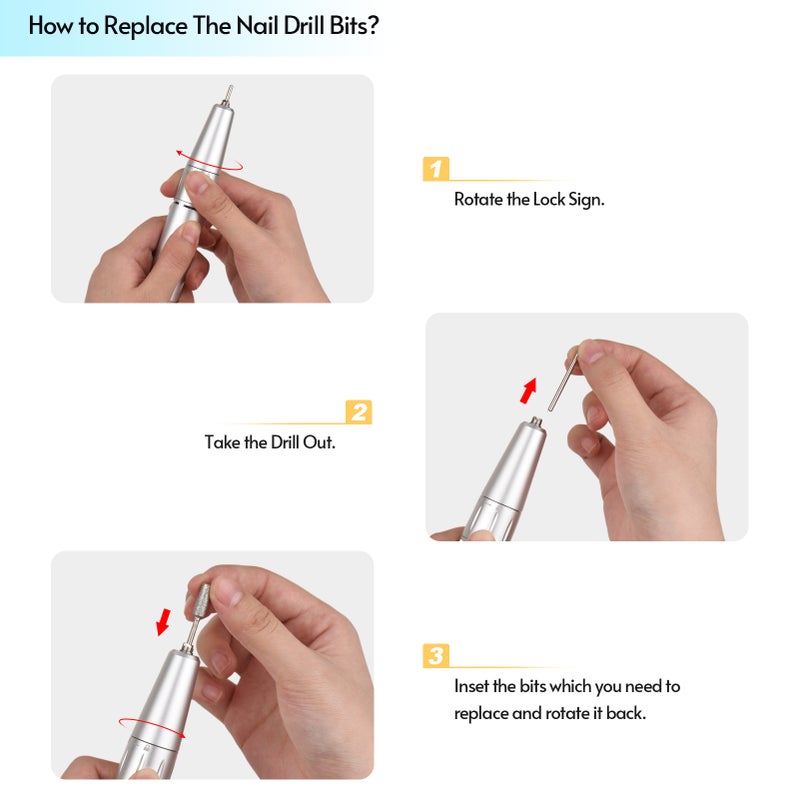 How to Replace The Nail Drill Bits?

1
Rotate the Lock Sign.

2
Take the Drill Out.

3
Inset the bits which you need to replace and rotate it back.