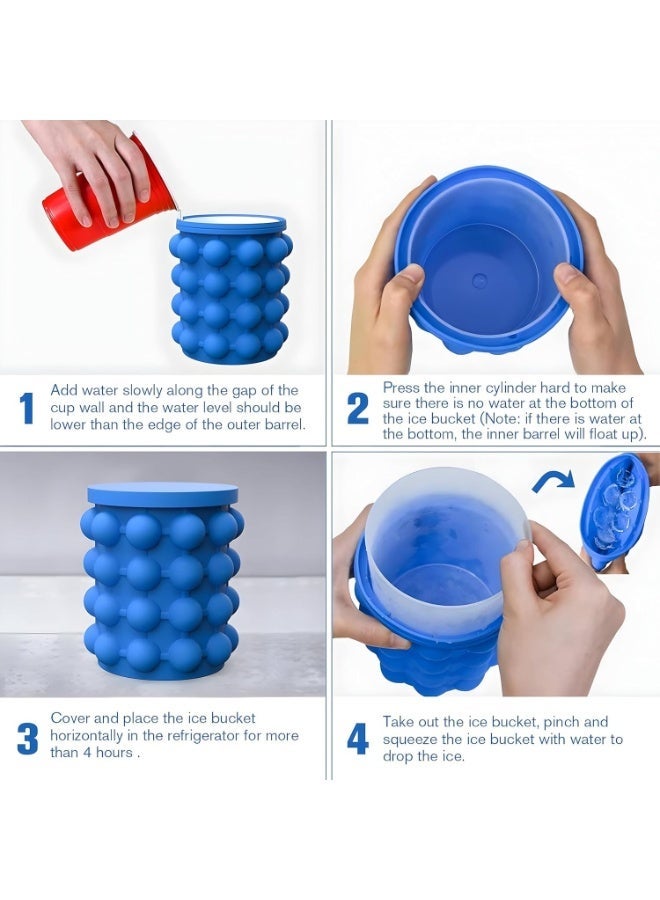 1 Add water slowly along the gap of the cup wall and the water level should be lower than the edge of the outer barrel.

2 Press the inner cylinder hard to make sure there is no water at the bottom of the ice bucket (Note: if there is water at the bottom, the inner barrel will float up).

3 Cover and place the ice bucket horizontally in the refrigerator for more than 4 hours .

4 Take out the ice bucket, pinch and squeeze the ice bucket with water to drop the ice.