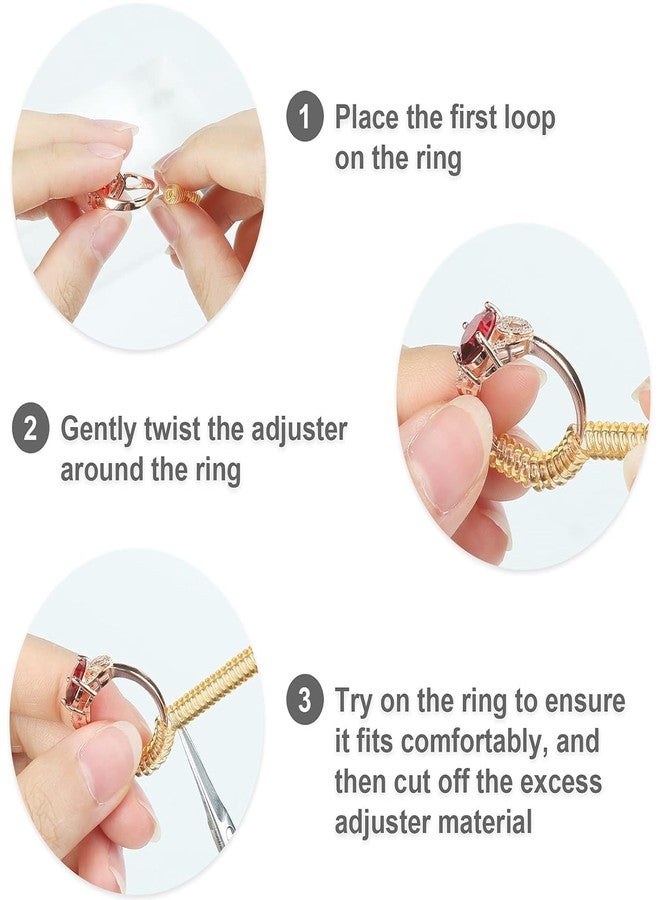 1 Place the first loop on the ring

2 Gently twist the adjuster around the ring

3 Try on the ring to ensure it fits comfortably, and then cut off the excess adjuster material