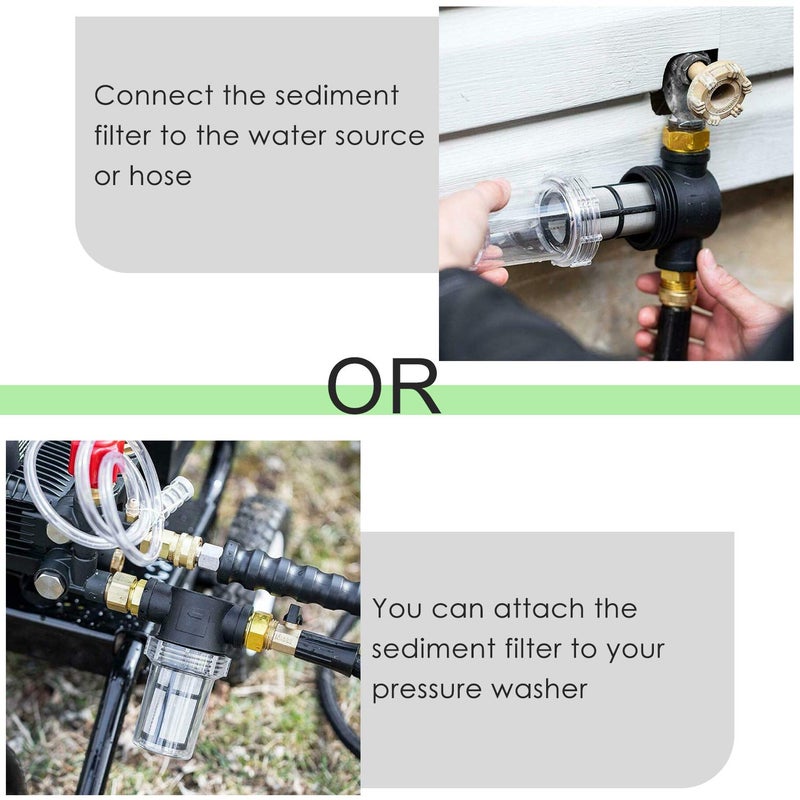 Connect the sediment filter to the water source or hose

OR

You can attach the sediment filter to your pressure washer