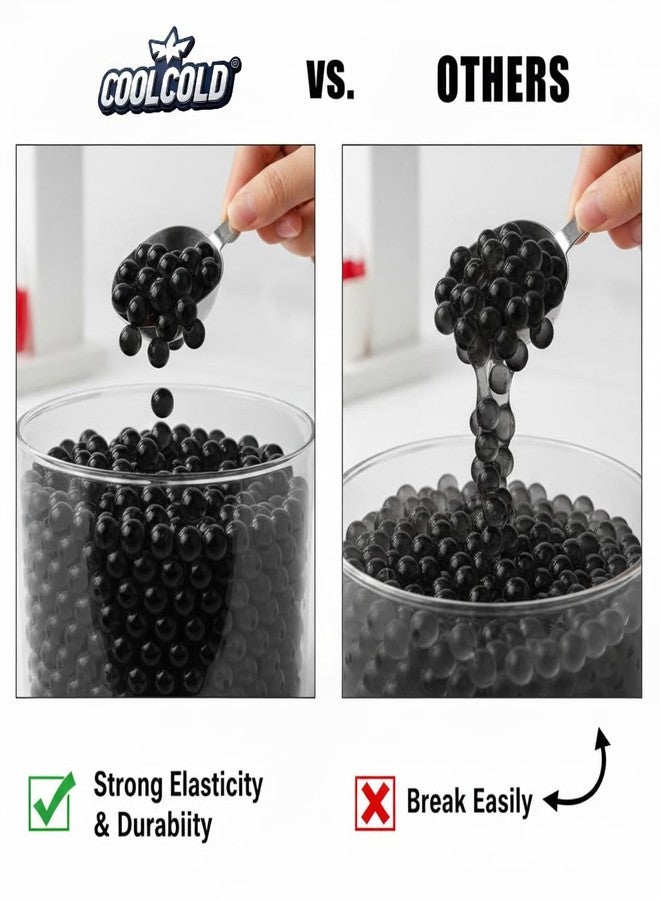 COOLCOLD® VS. OTHERS

Strong Elasticity & Durabiity

Break Easily