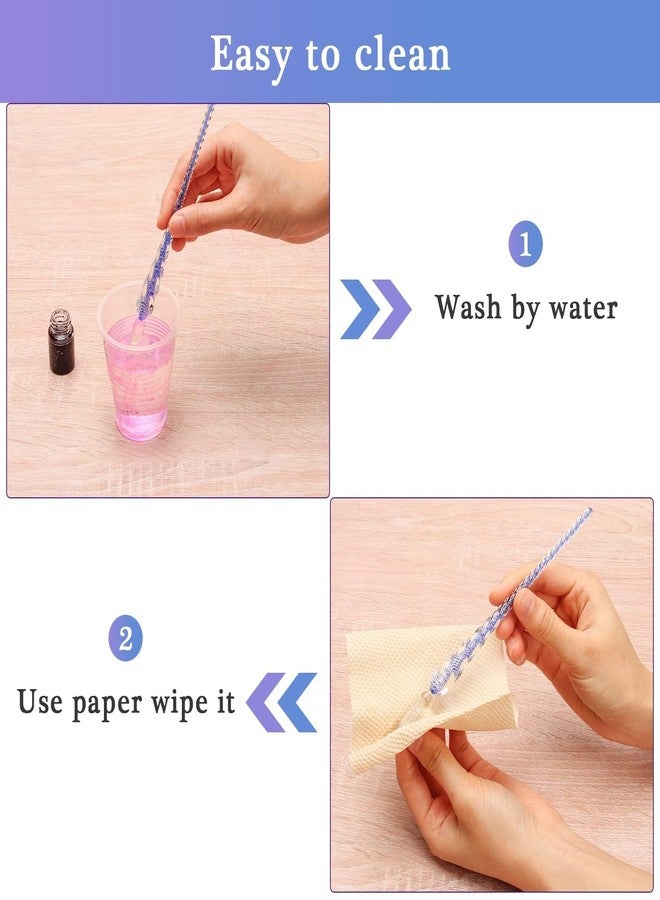 Easy to clean

1

Wash by water

2

Use paper wipe it