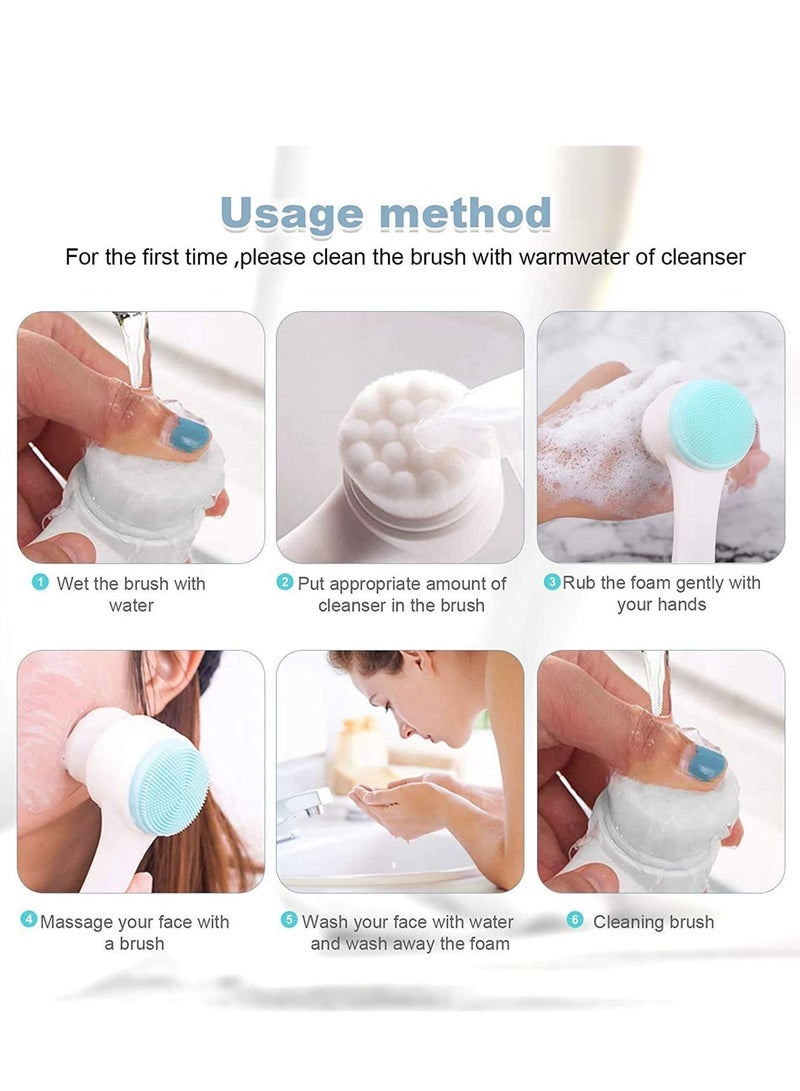 Usage method

For the first time ,please clean the brush with warmwater of cleanser

1 Wet the brush with water

2 Put appropriate amount of cleanser in the brush

3 Rub the foam gently with your hands

4 Massage your face with a brush

5 Wash your face with water and wash away the foam

6 Cleaning brush