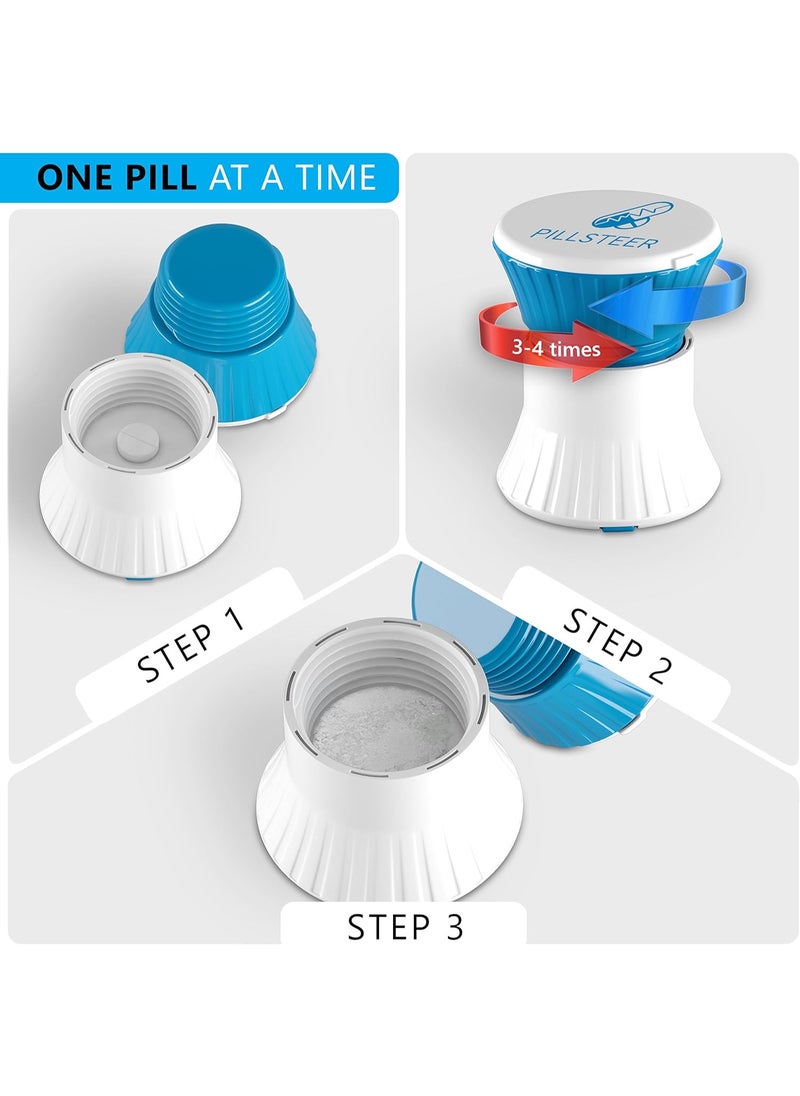 ONE PILL AT A TIME

PILLSTEER

3-4 times

STEP 1

STEP 2

STEP 3