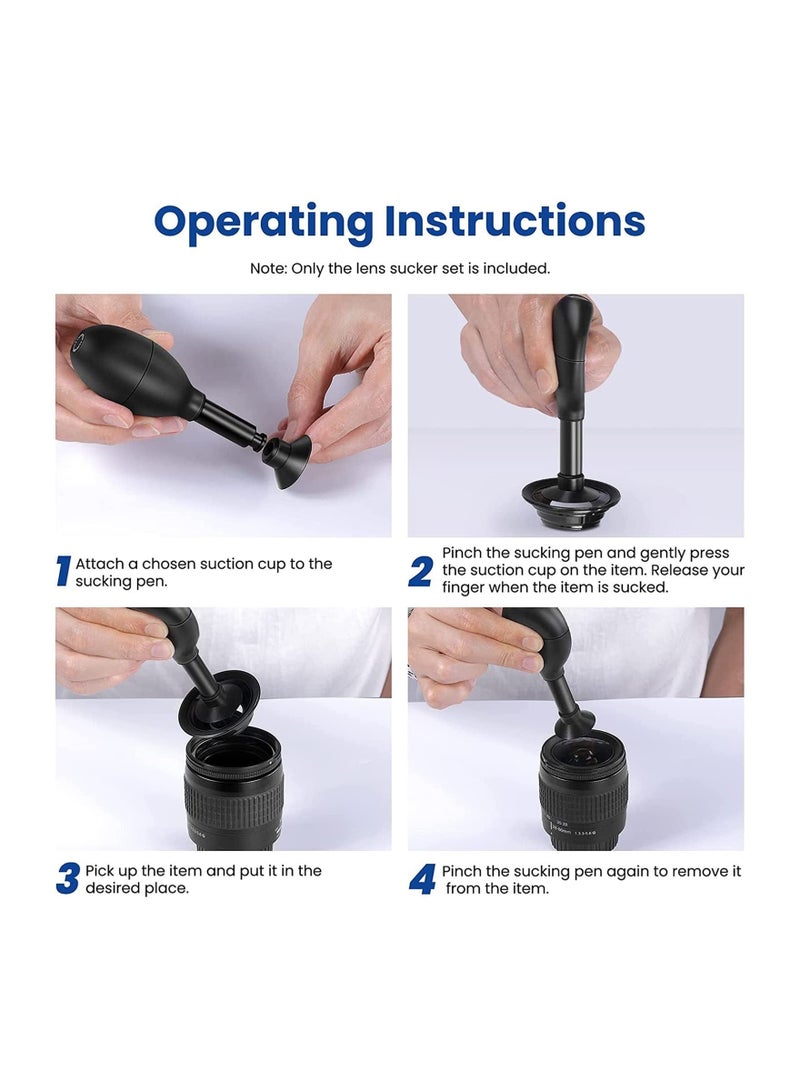 Operating Instructions

Note: Only the lens sucker set is included.

1 Attach a chosen suction cup to the sucking pen.

2 Pinch the sucking pen and gently press the suction cup on the item. Release your finger when the item is sucked.

3 Pick up the item and put it in the desired place.

4 Pinch the sucking pen again to remove it from the item.