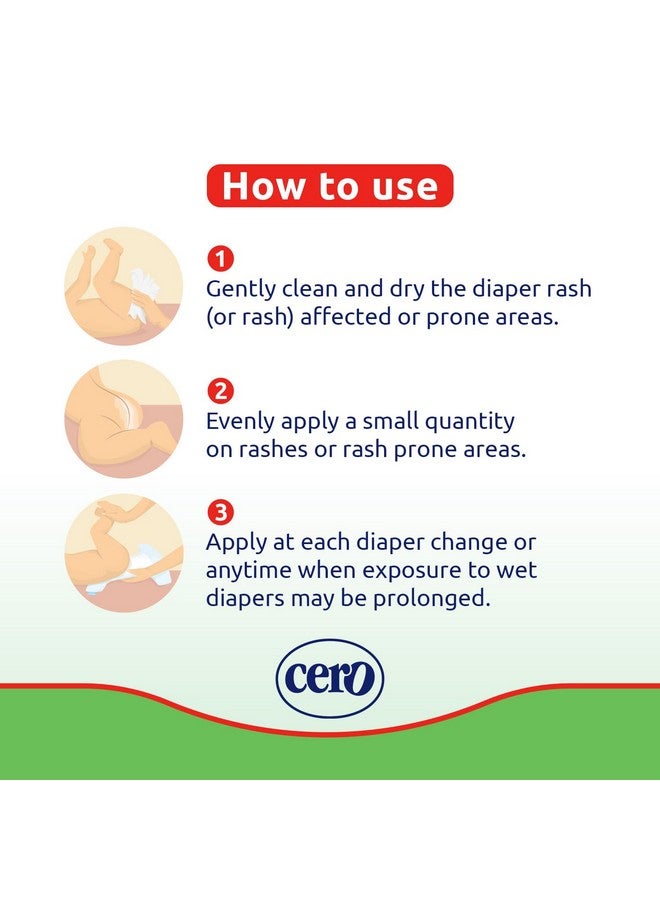 How to use

1
Gently clean and dry the diaper rash (or rash) affected or prone areas.

2
Evenly apply a small quantity on rashes or rash prone areas.

3
Apply at each diaper change or anytime when exposure to wet diapers may be prolonged.

cero